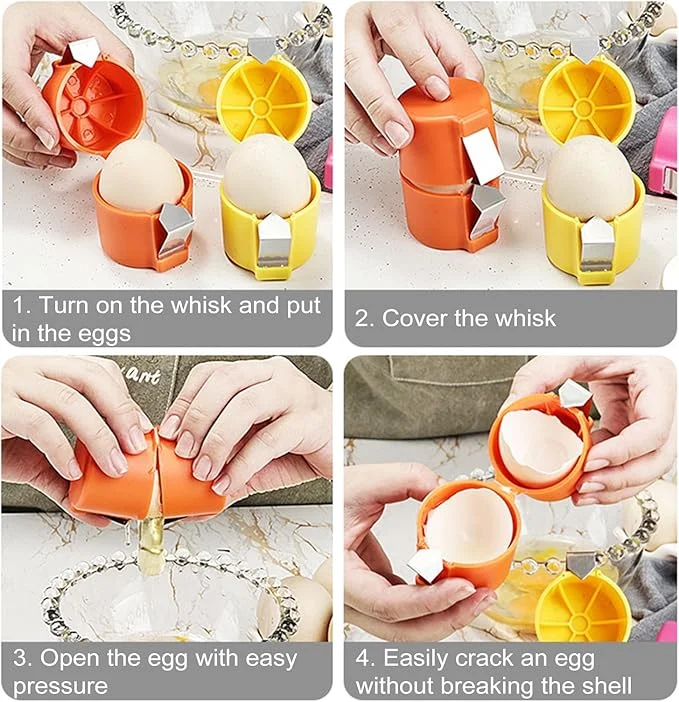 1. Turn on the whisk and put in the eggs

2. Cover the whisk

3. Open the egg with easy pressure

4. Easily crack an egg without breaking the shell