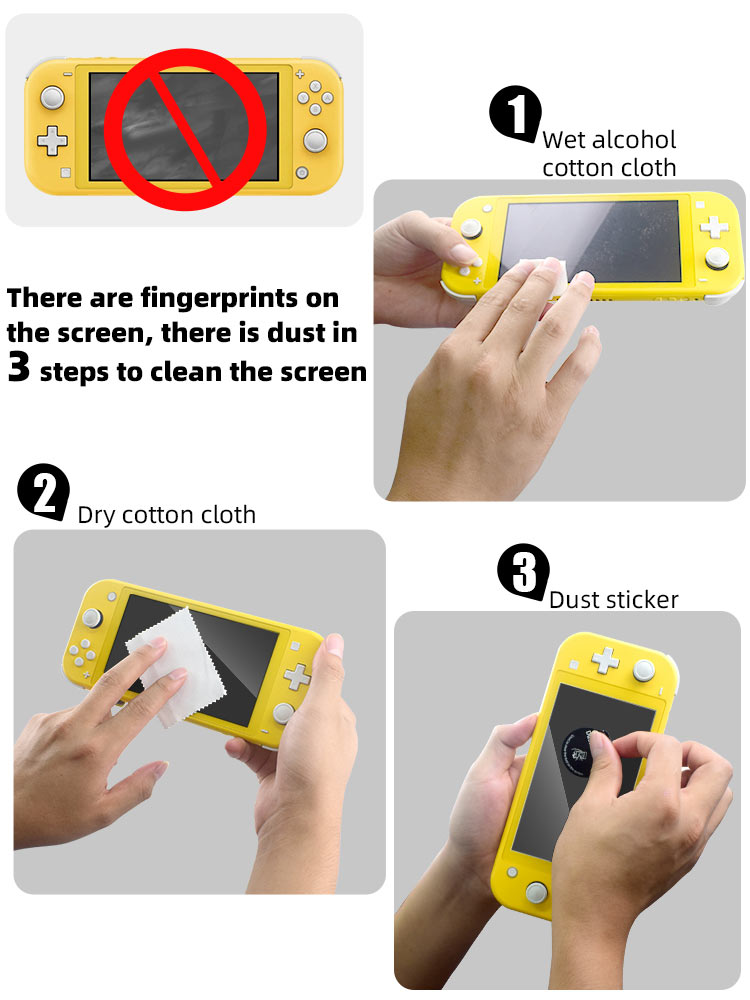 1 Wet alcohol cotton cloth

There are fingerprints on the screen, there is dust in 3 steps to clean the screen

2 Dry cotton cloth

3 Dust sticker