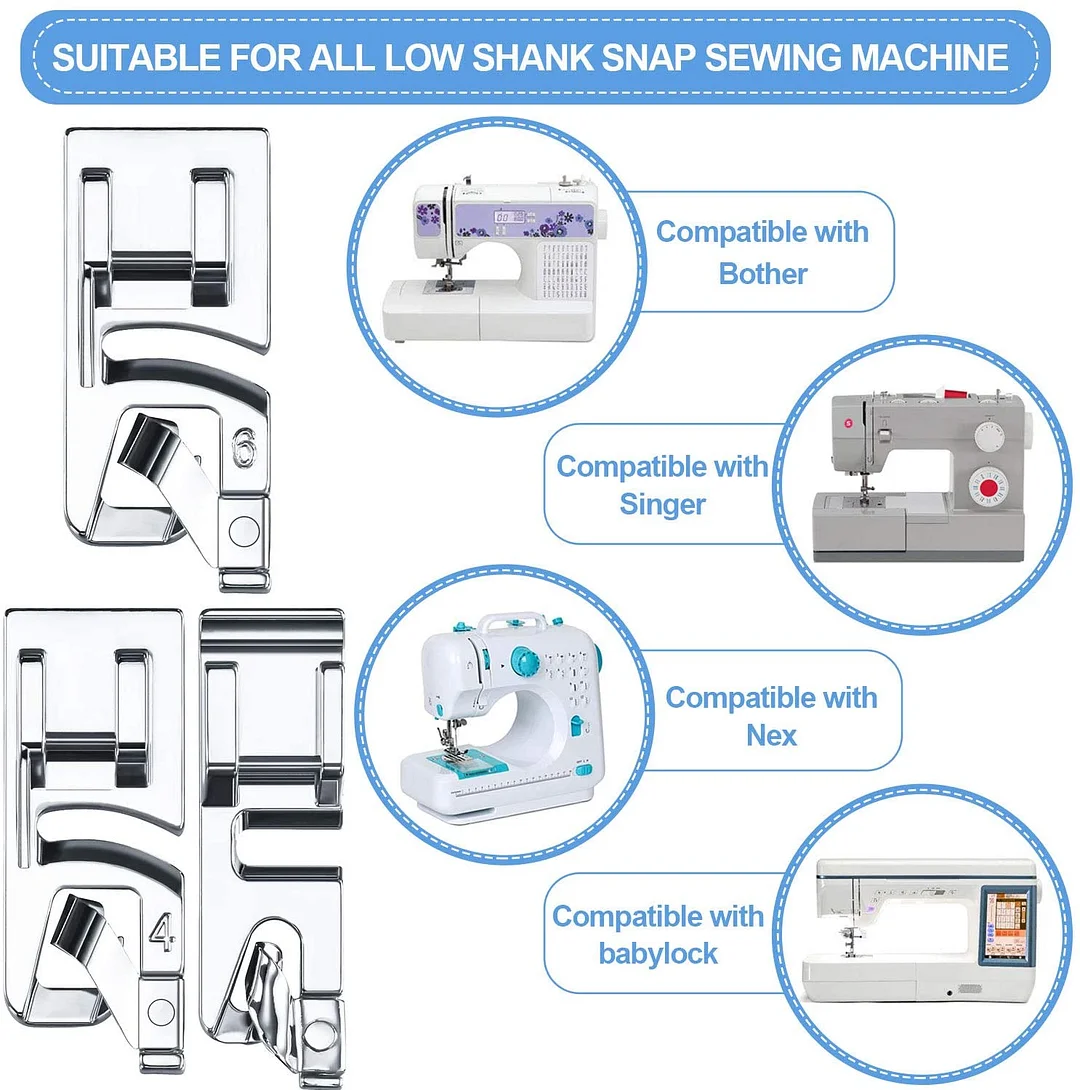 SUITABLE FOR ALL LOW SHANK SNAP SEWING MACHINE

6

Compatible with Bother

Compatible with Singer

4

Compatible with Nex

Compatible with babylock