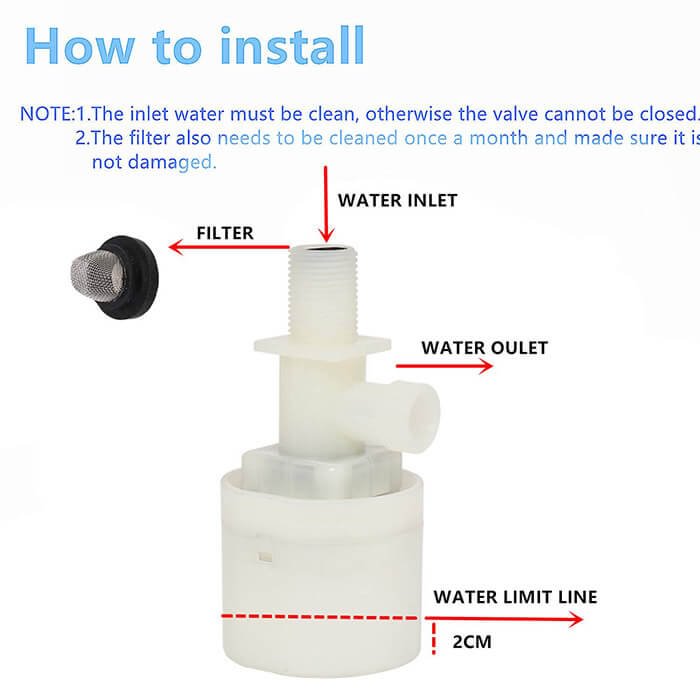 How to install

NOTE:1.The inlet water must be clean, otherwise the valve cannot be closed.
2.The filter also needs to be cleaned once a month and made sure it is not damaged.

WATER INLET

FILTER

WATER OULET

WATER LIMIT LINE

2CM