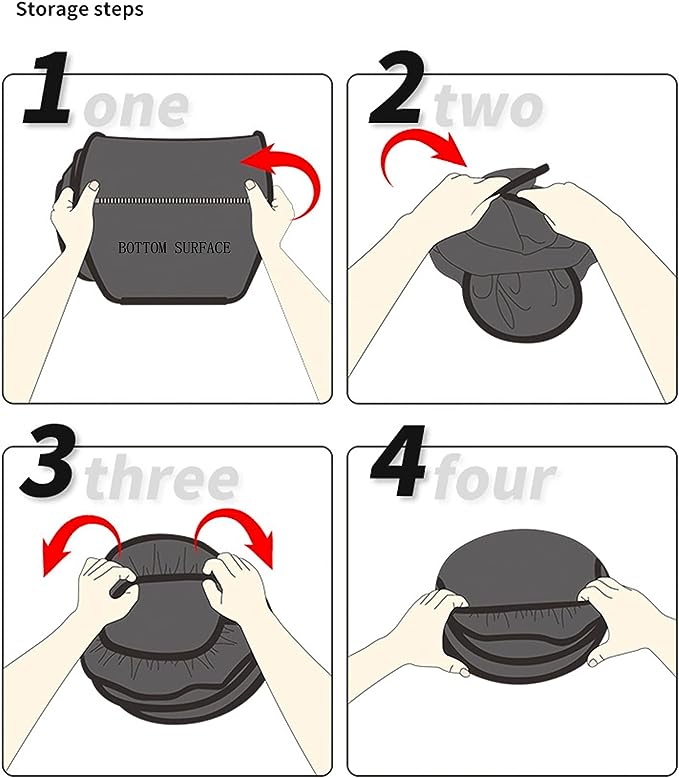 Storage steps

1 one

BOTTOM SURFACE

2 two

3 three

4 four