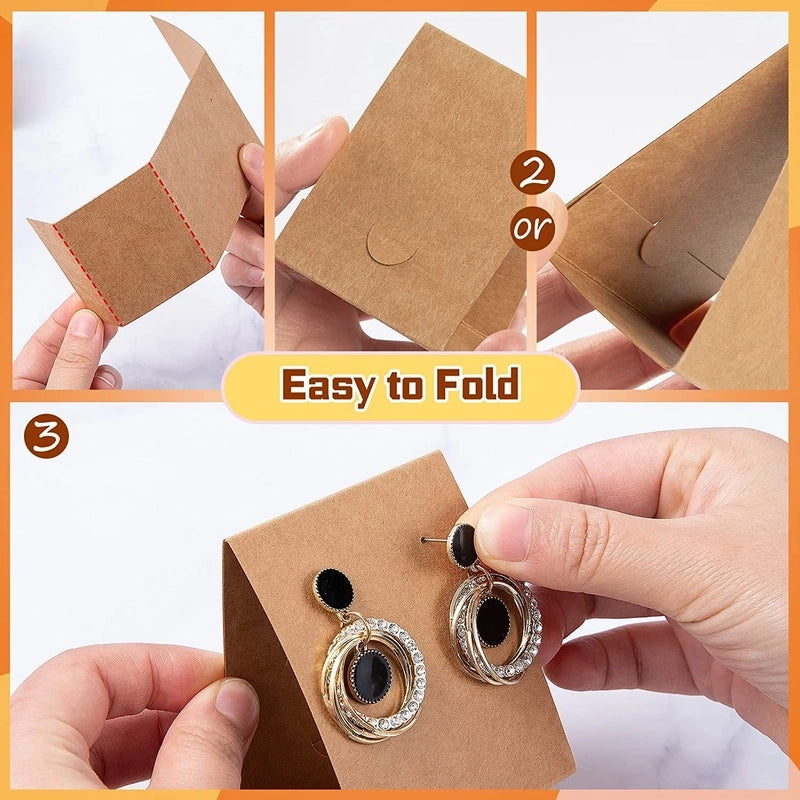 2
or

Easy to Fold

3