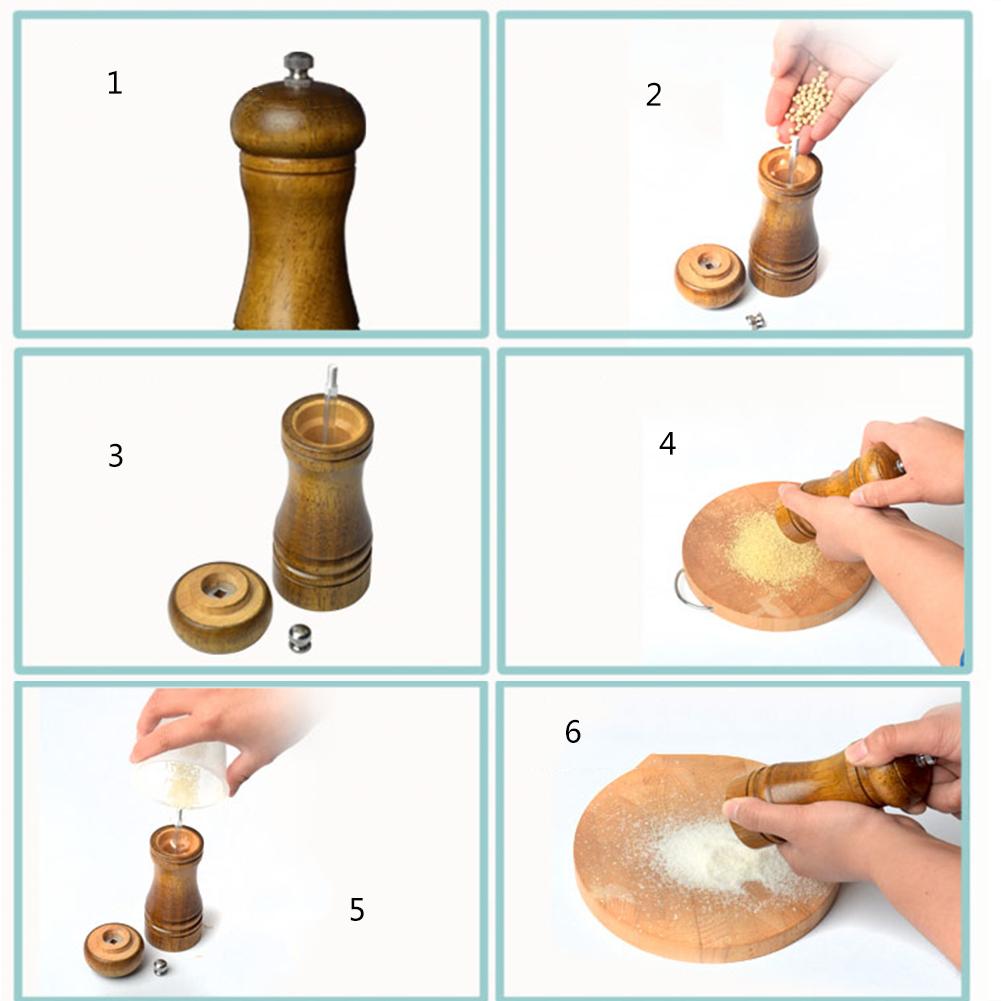 1

2

3

4

5

6