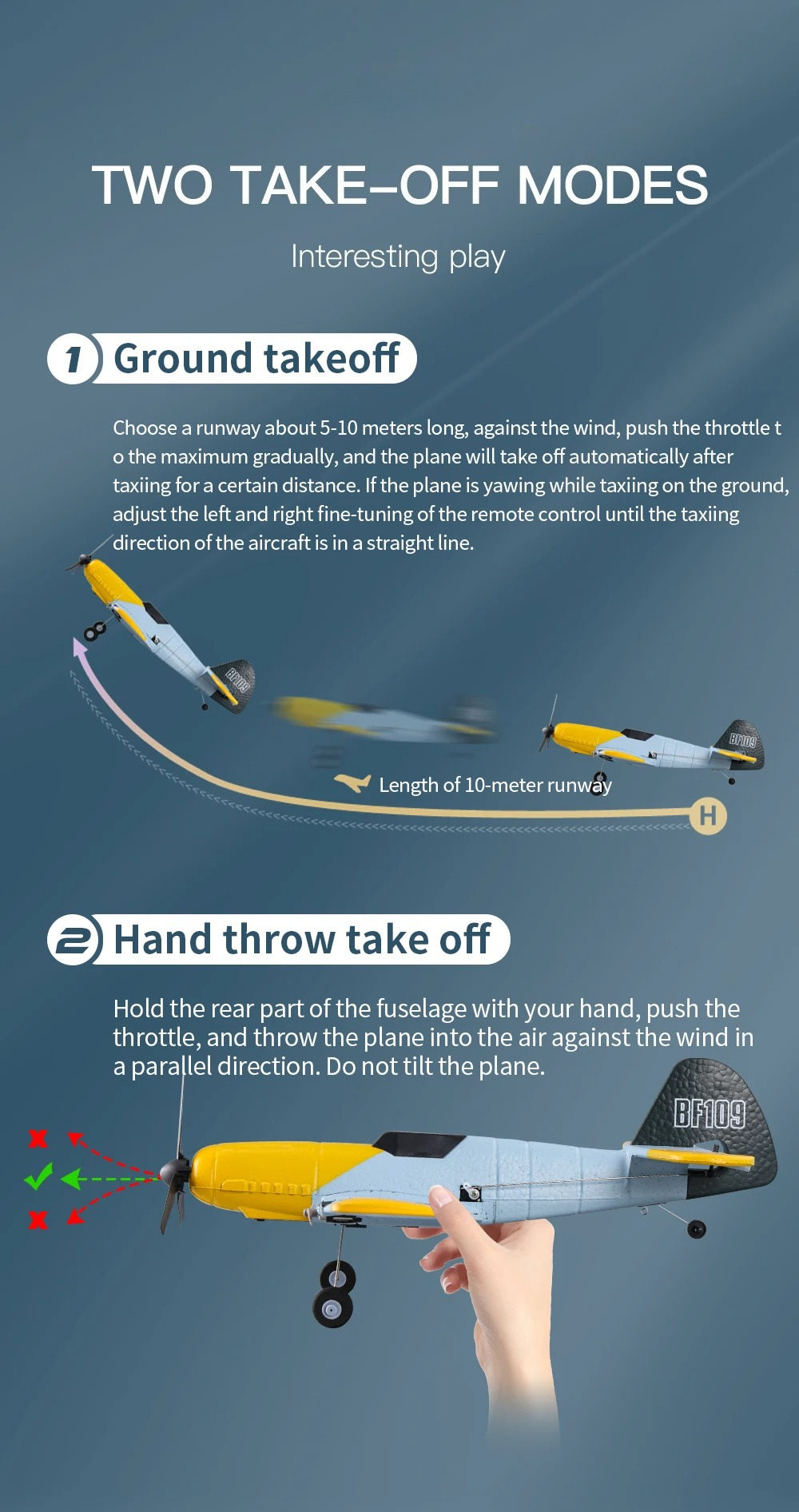 TWO TAKE-OFF MODES

Interesting play

1 Ground takeoff

Choose a runway about 5-10 meters long, against the wind, push the throttle t o the maximum gradually, and the plane will take off automatically after taxiing for a certain distance. If the plane is yawing while taxiing on the ground, adjust the left and right fine-tuning of the remote control until the taxiing direction of the aircraft is in a straight line.

BF109

BF109

Length of 10-meter runway

H

2 Hand throw take off

Hold the rear part of the fuselage with your hand, push the throttle, and throw the plane into the air against the wind in a parallel direction. Do not tilt the plane.

BF109