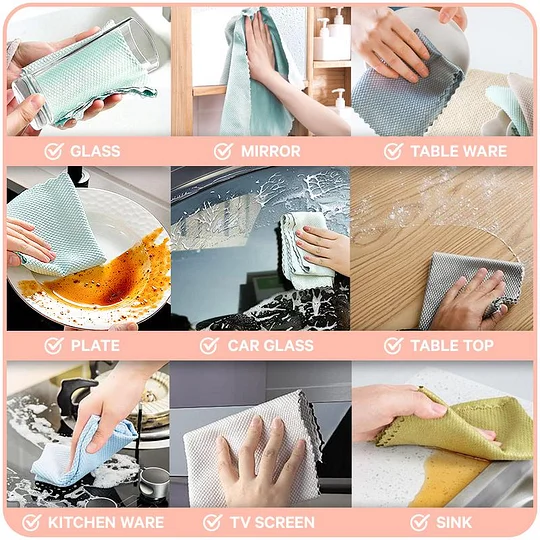 GLASS
MIRROR
TABLE WARE
PLATE
CAR GLASS
TABLE TOP
KITCHEN WARE
TV SCREEN
SINK