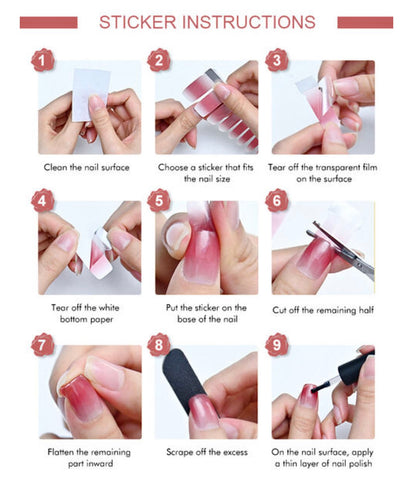 STICKER INSTRUCTIONS

1
Clean the nail surface

2
Choose a sticker that fits the nail size

3
Tear off the transparent film on the surface

4
Tear off the white bottom paper

5
Put the sticker on the base of the nail

6
Cut off the remaining half

7
Flatten the remaining part inward

8
Scrape off the excess

9
On the nail surface, apply a thin layer of nail polish