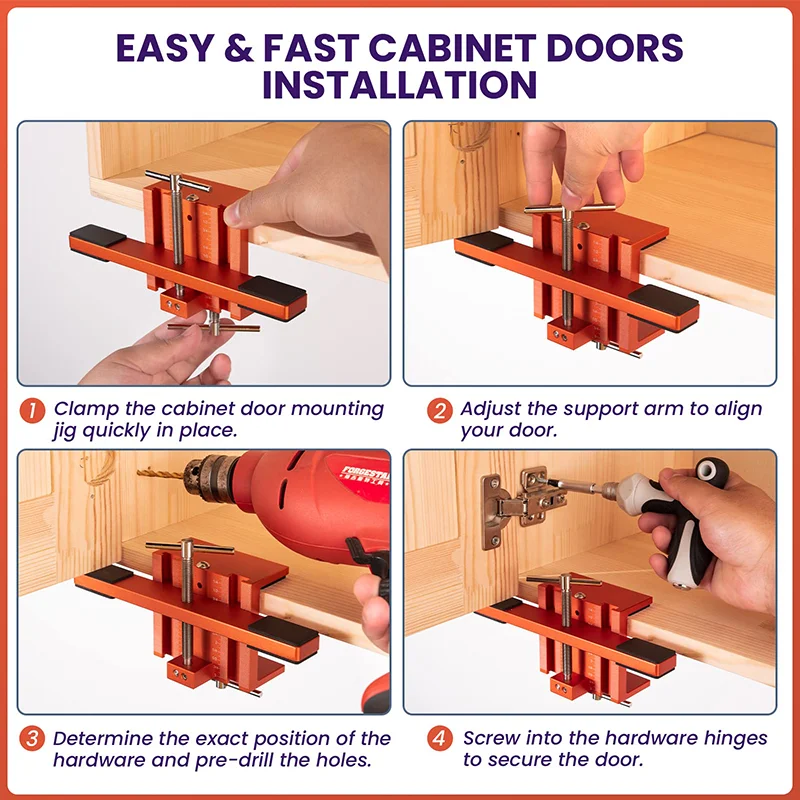 EASY & FAST CABINET DOORS INSTALLATION

1 Clamp the cabinet door mounting jig quickly in place.

2 Adjust the support arm to align your door.

FORGESTAR

3 Determine the exact position of the hardware and pre-drill the holes.

4 Screw into the hardware hinges to secure the door.