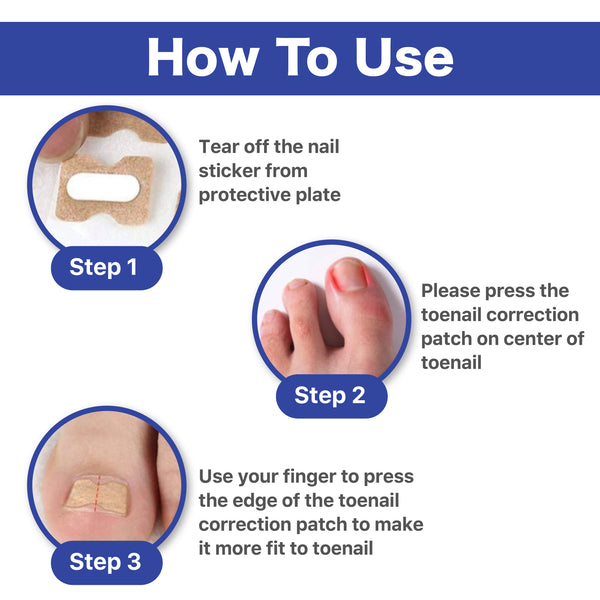 How To Use

Tear off the nail sticker from protective plate

Step 1

Please press the toenail correction patch on center of toenail

Step 2

Use your finger to press the edge of the toenail correction patch to make it more fit to toenail

Step 3