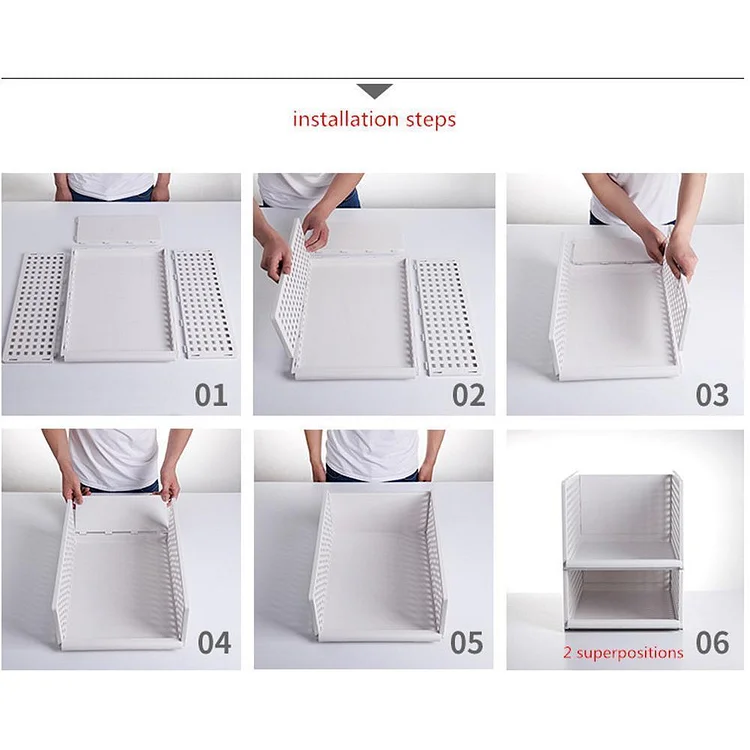 installation steps

01

02

03

04

05

2 superpositions 06