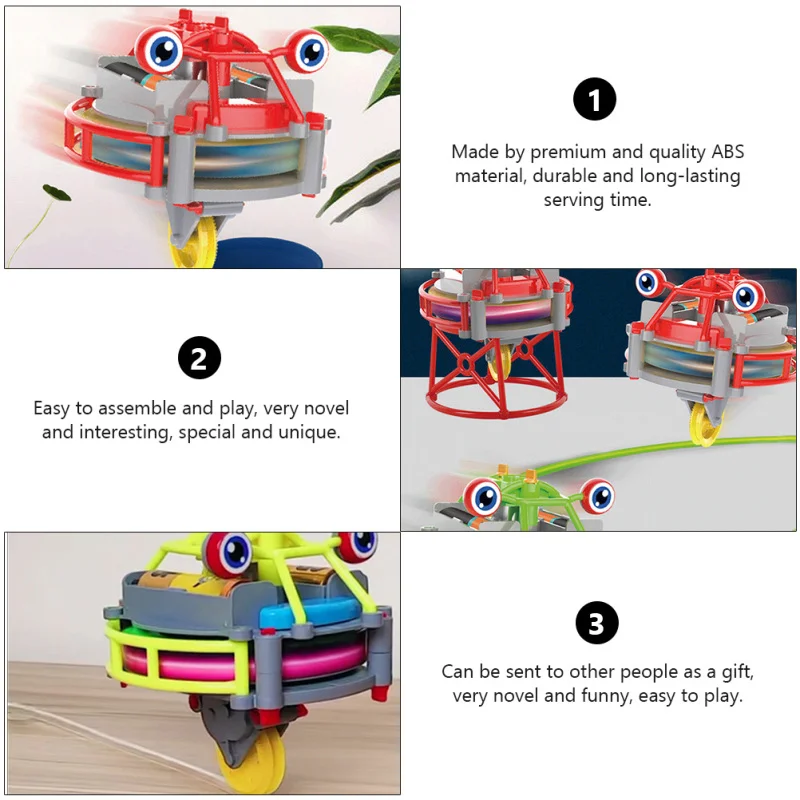 1

Made by premium and quality ABS material, durable and long-lasting serving time.

2

Easy to assemble and play, very novel and interesting, special and unique.

3

Can be sent to other people as a gift, very novel and funny, easy to play.