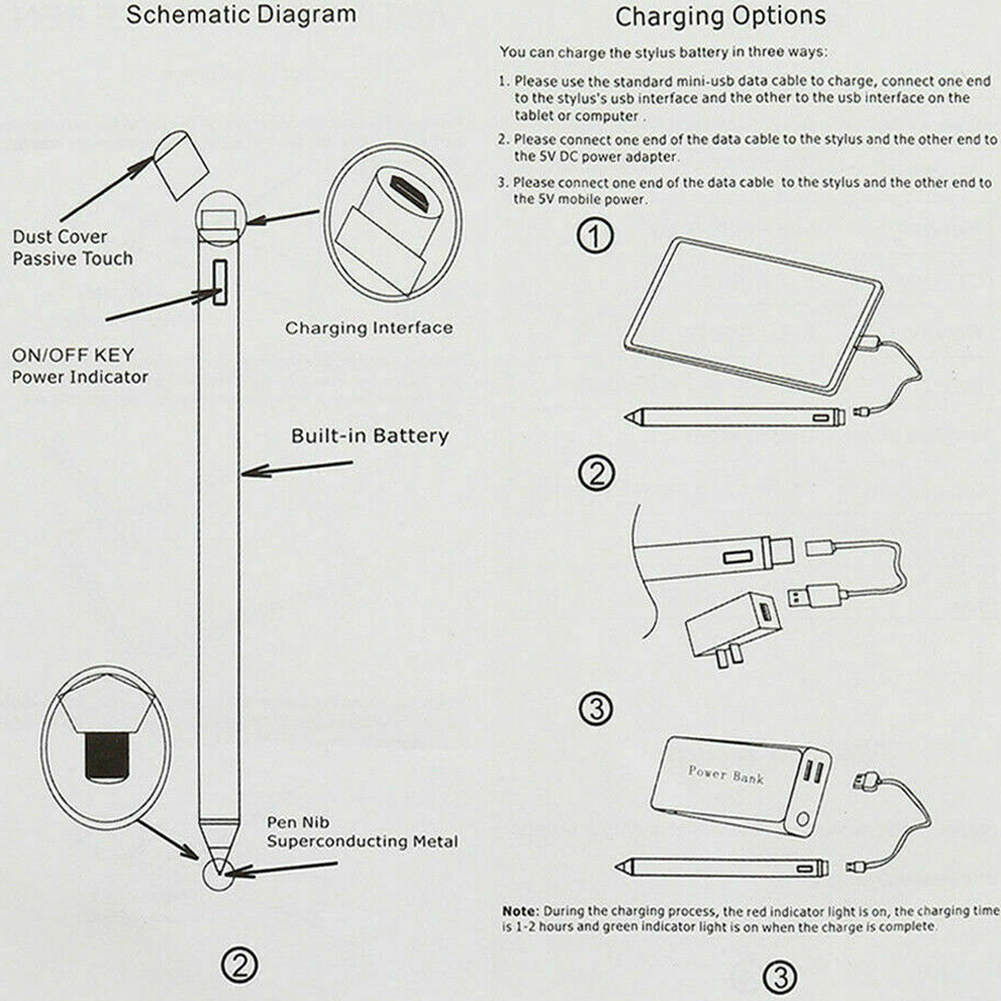 Schematic Diagram

Dust Cover
Passive Touch

Charging Interface

ON/OFF KEY
Power Indicator

Built-in Battery

Pen Nib
Superconducting Metal

②

Charging Options

You can charge the stylus battery in three ways:

1. Please use the standard mini-usb data cable to charge, connect one end to the stylus's usb interface and the other to the usb interface on the tablet or computer .

2. Please connect one end of the data cable to the stylus and the other end to the 5V DC power adapter.

3. Please connect one end of the data cable to the stylus and the other end to the 5V mobile power.

①

②

③

Power Bank

Note: During the charging process, the red indicator light is on, the charging time is 1-2 hours and green indicator light is on when the charge is complete.

③