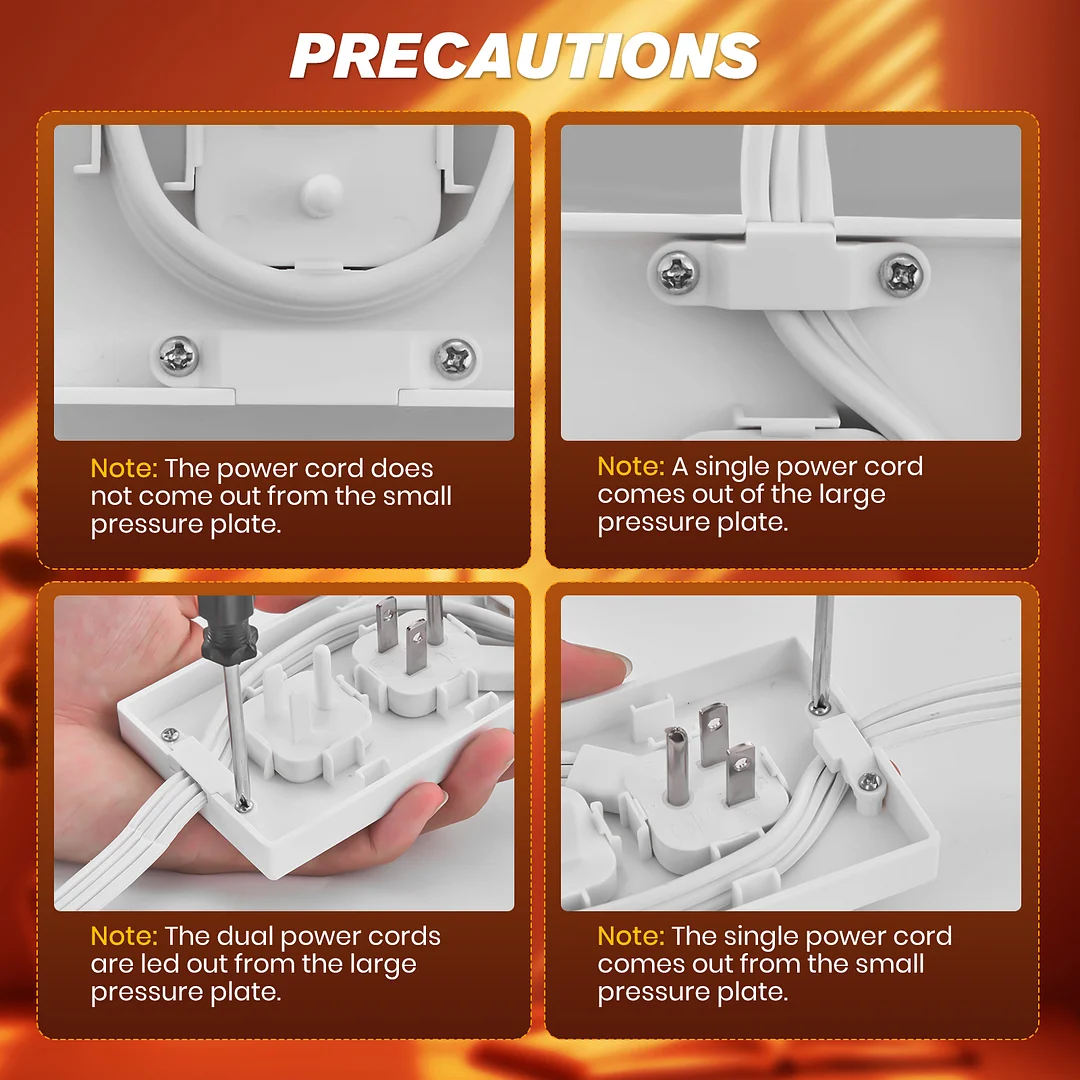 PRECAUTIONS

Note: The power cord does not come out from the small pressure plate.

Note: A single power cord comes out of the large pressure plate.

Note: The dual power cords are led out from the large pressure plate.

Note: The single power cord comes out from the small pressure plate.