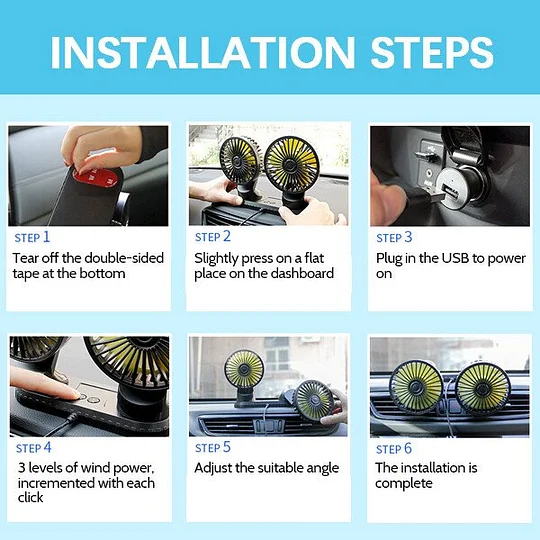 INSTALLATION STEPS

STEP 1
Tear off the double-sided tape at the bottom

STEP 2
Slightly press on a flat place on the dashboard

STEP 3
Plug in the USB to power on

STEP 4
3 levels of wind power, incremented with each click

STEP 5
Adjust the suitable angle

STEP 6
The installation is complete