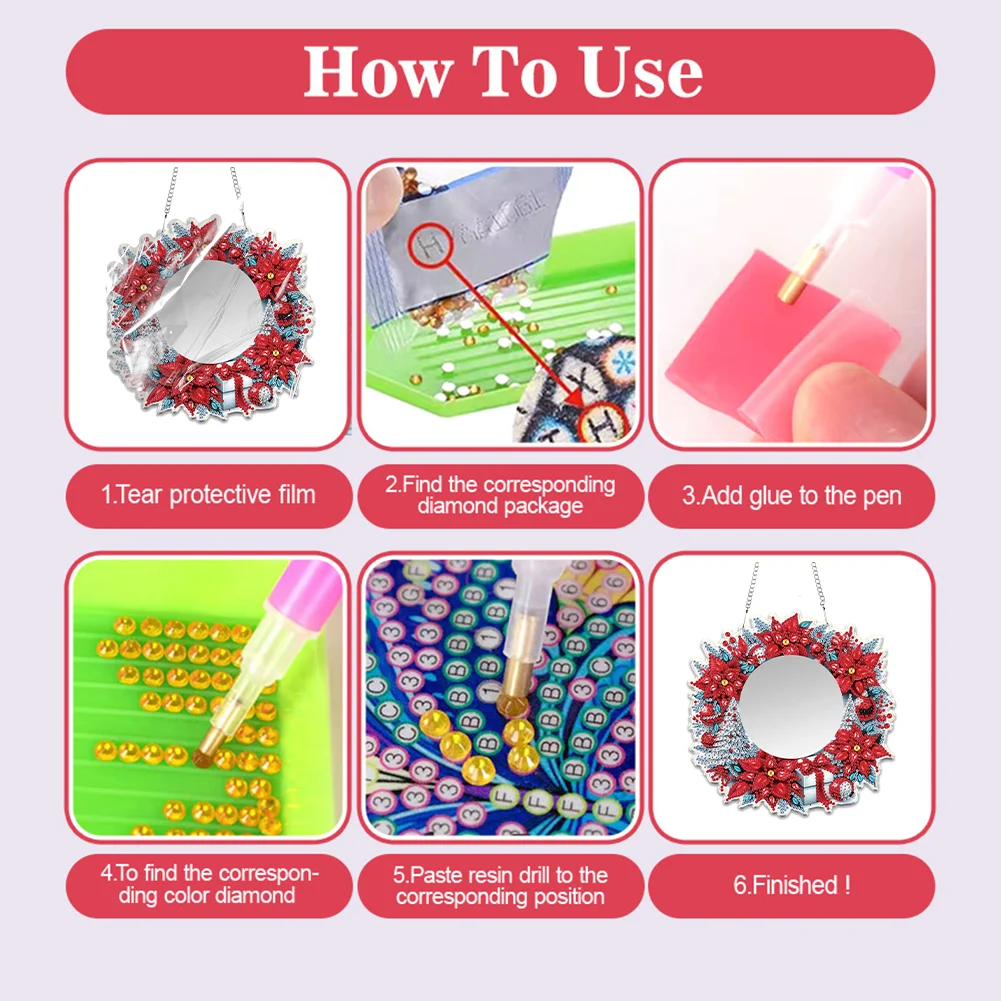 How To Use

1.Tear protective film

2.Find the corresponding diamond package

3.Add glue to the pen

4.To find the corresponding color diamond

5.Paste resin drill to the corresponding position

6.Finished !