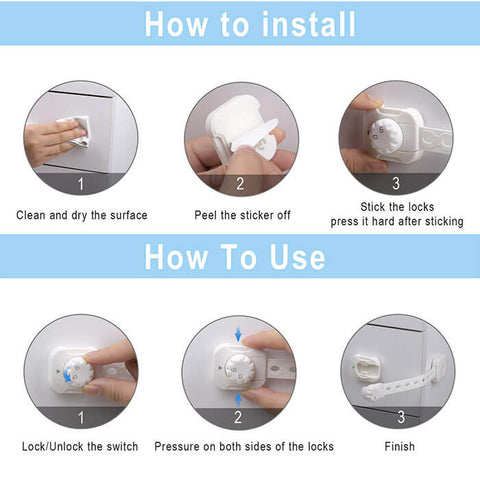 How to install

1
Clean and dry the surface

2
Peel the sticker off

3
Stick the locks
press it hard after sticking

How To Use

1
Lock/Unlock the switch

2
Pressure on both sides of the locks

3
Finish