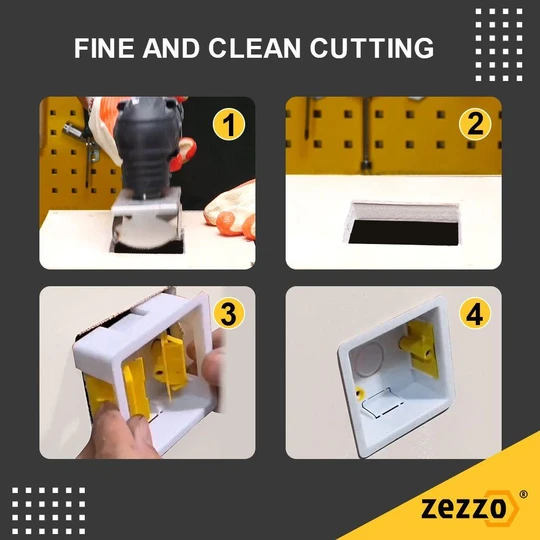 FINE AND CLEAN CUTTING

1

2

3

4

zezzo®