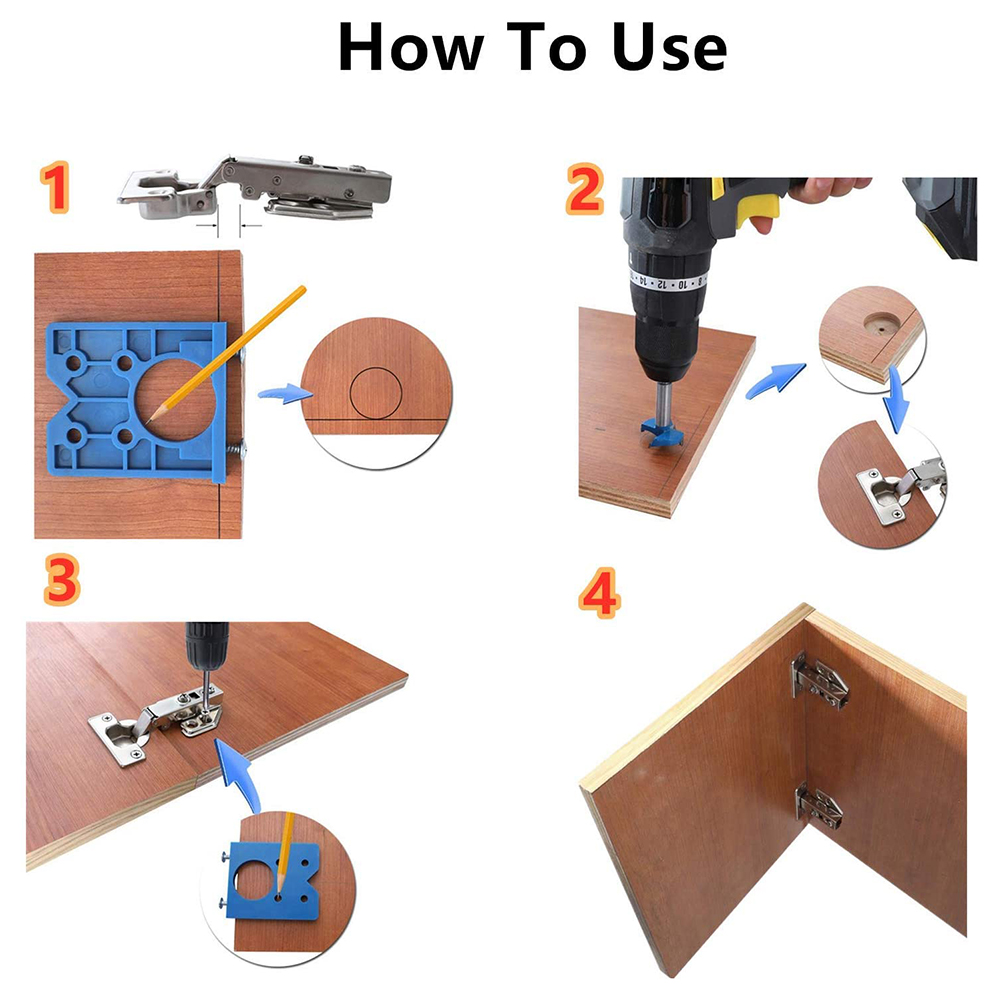 How To Use

1

2

8 10 12 14

3

4