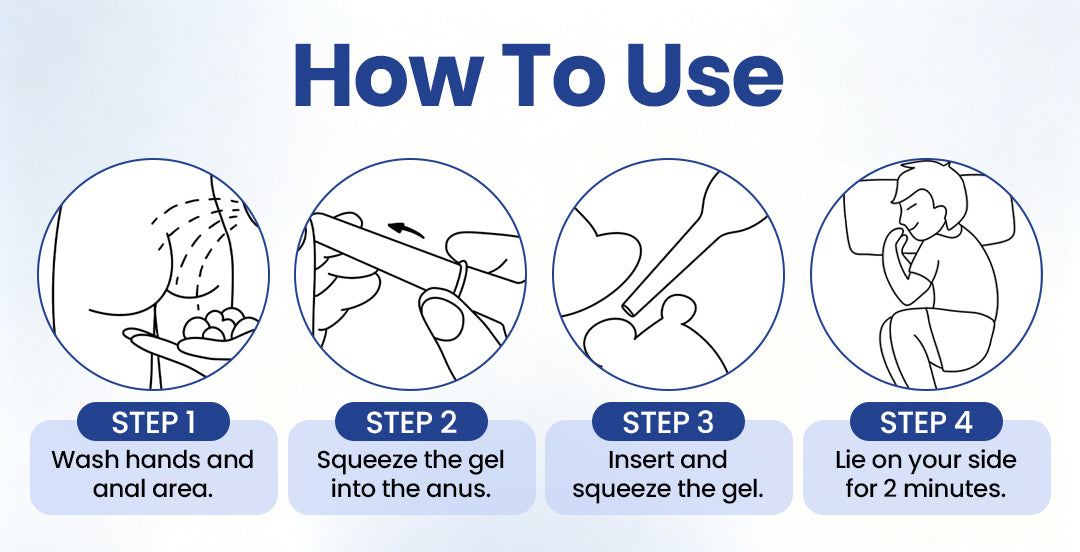 How To Use

STEP 1
Wash hands and anal area.

STEP 2
Squeeze the gel into the anus.

STEP 3
Insert and squeeze the gel.

STEP 4
Lie on your side for 2 minutes.