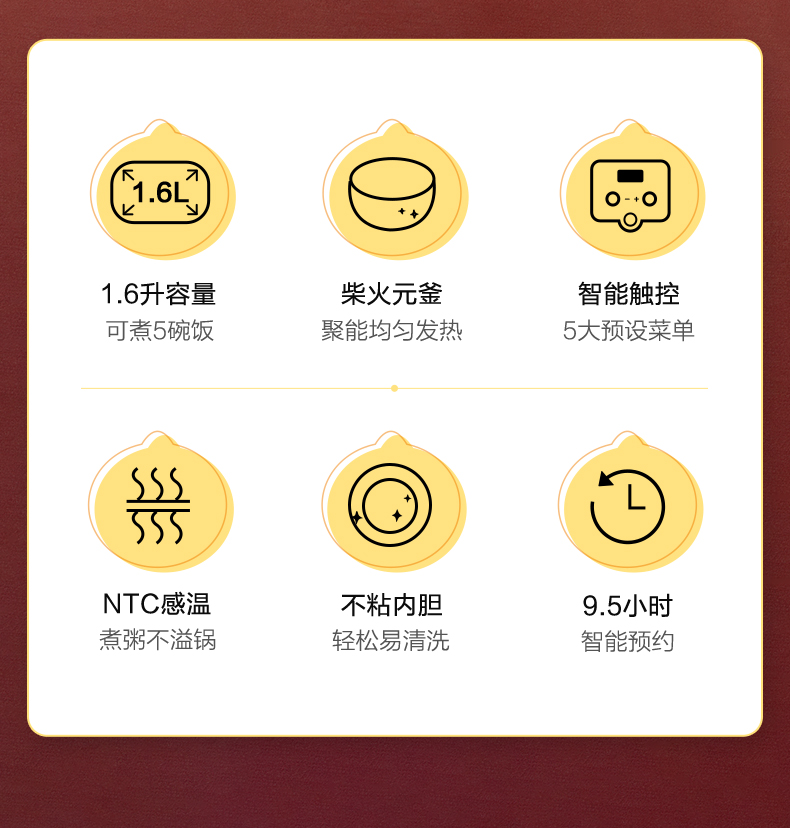 1.6L

1.6升容量
可煮5碗饭

柴火元釜
聚能均匀发热

智能触控
5大预设菜单

NTC感温
煮粥不溢锅

不粘内胆
轻松易清洗

9.5小时
智能预约