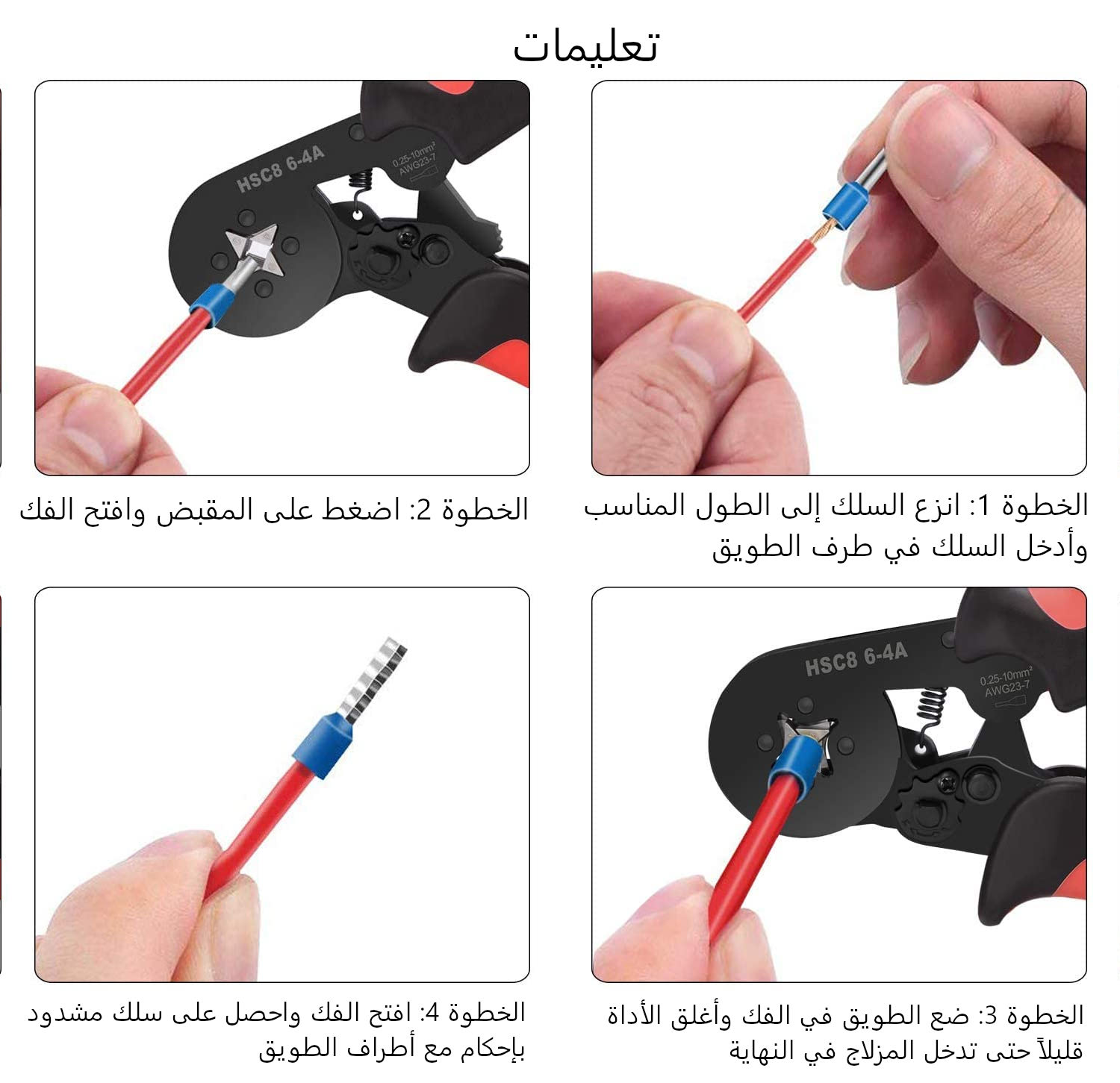 تعليمات

HSC8 6-4A
0.25-10mm²
AWG23-7

الخطوة 1: انزع السلك إلى الطول المناسب وأدخل السلك في طرف الطويق

الخطوة 2: اضغط على المقبض وافتح الفك

HSC8 6-4A
0.25-10mm²
AWG23-7

الخطوة 3: ضع الطويق في الفك وأغلق الأداة قليلاً حتى تدخل المزلاج في النهاية

الخطوة 4: افتح الفك واحصل على سلك مشدود بإحكام مع أطراف الطويق