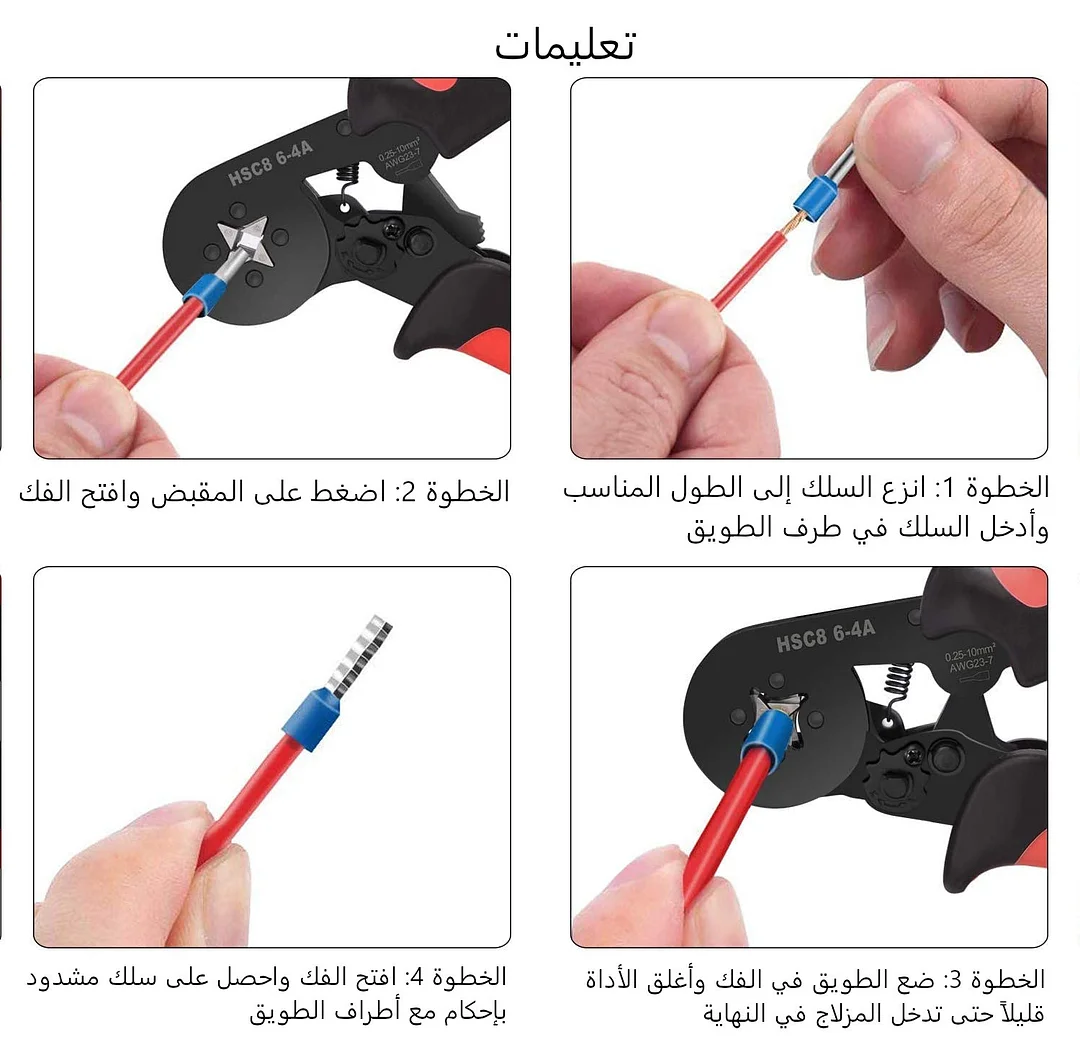 تعليمات

HSC8 6-4A
0.25-10mm²
AWG23-7

الخطوة 1: انزع السلك إلى الطول المناسب وأدخل السلك في طرف الطويق

الخطوة 2: اضغط على المقبض وافتح الفك

HSC8 6-4A
0.25-10mm²
AWG23-7

الخطوة 3: ضع الطويق في الفك وأغلق الأداة قليلاً حتى تدخل المزلاج في النهاية

الخطوة 4: افتح الفك واحصل على سلك مشدود بإحكام مع أطراف الطويق