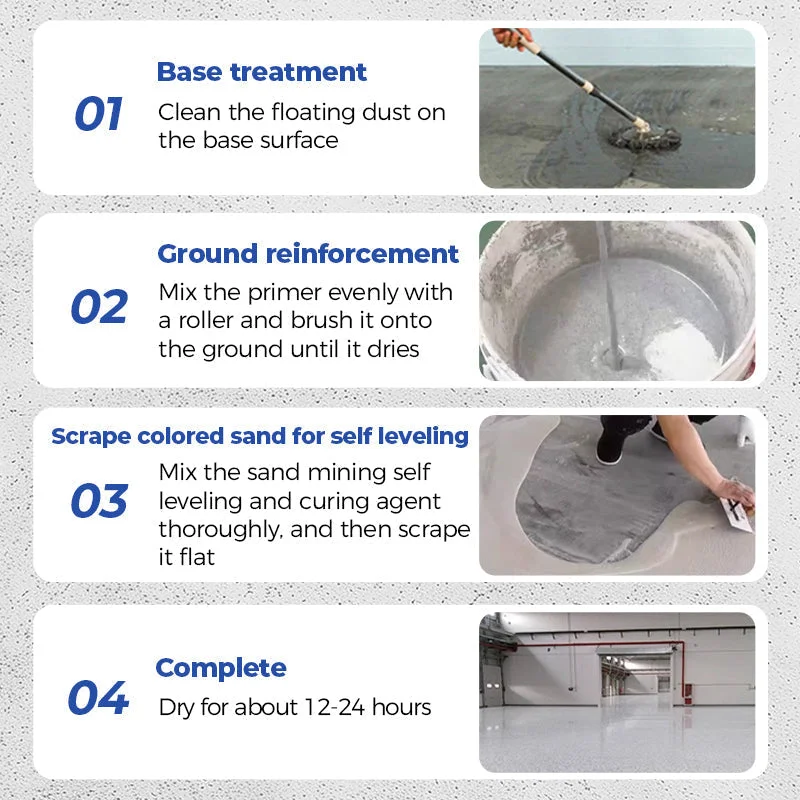 01
Base treatment
Clean the floating dust on the base surface

02
Ground reinforcement
Mix the primer evenly with a roller and brush it onto the ground until it dries

03
Scrape colored sand for self leveling
Mix the sand mining self leveling and curing agent thoroughly, and then scrape it flat

04
Complete
Dry for about 12-24 hours