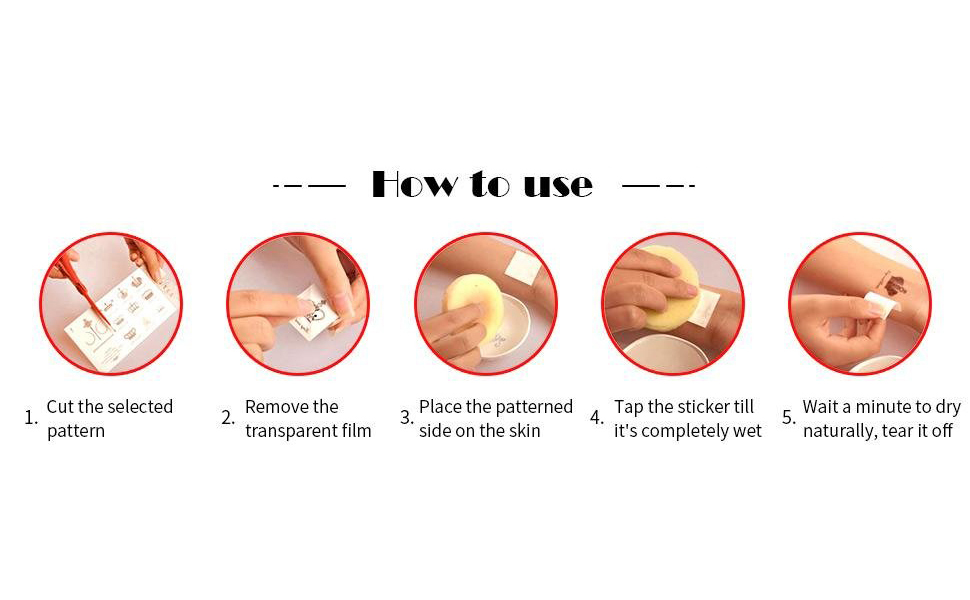 How to use

1. Cut the selected pattern

2. Remove the transparent film

3. Place the patterned side on the skin

4. Tap the sticker till it's completely wet

5. Wait a minute to dry naturally, tear it off