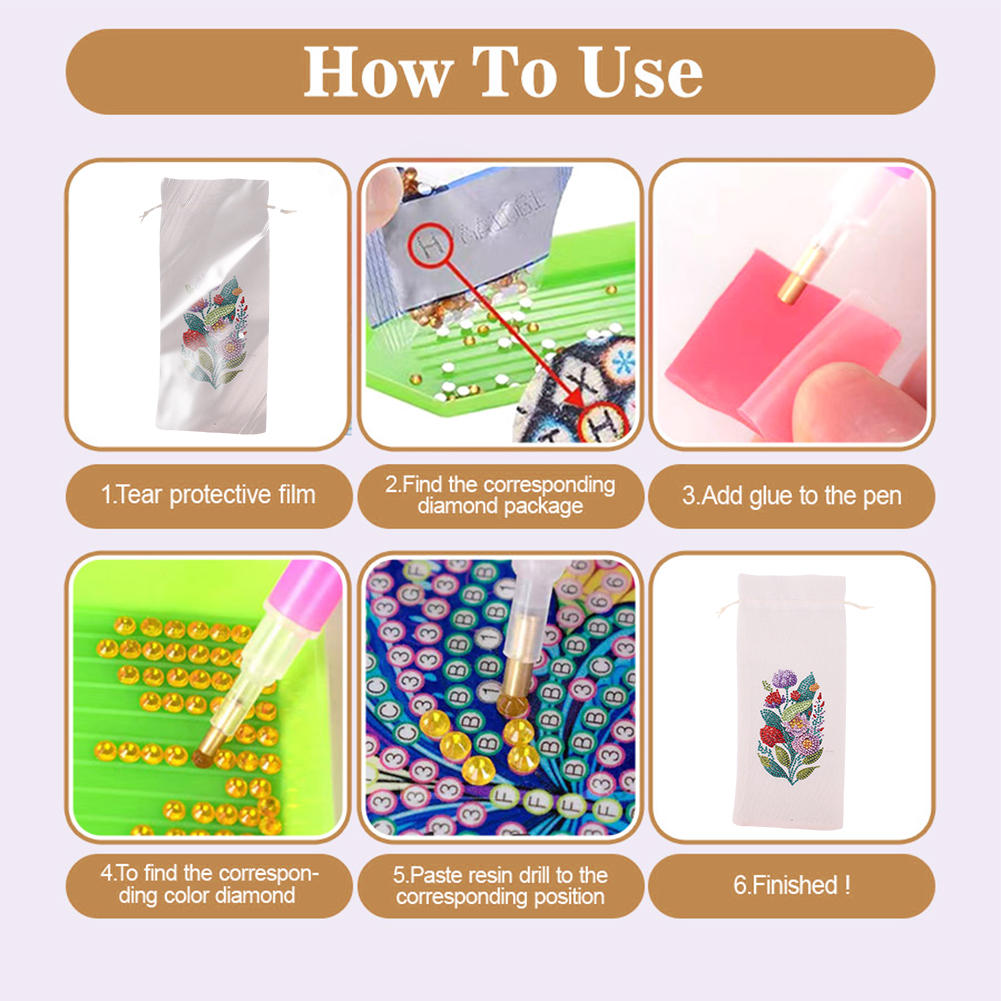 How To Use

H

H

1.Tear protective film

2.Find the corresponding diamond package

3.Add glue to the pen

4.To find the corresponding color diamond

5.Paste resin drill to the corresponding position

6.Finished !