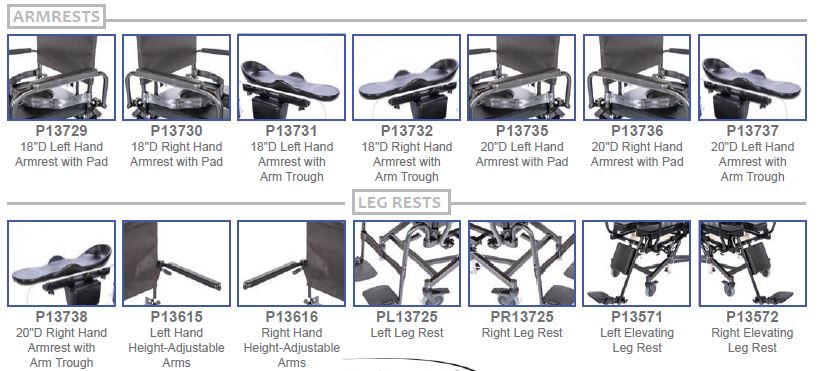 ARMRESTS

P13729
18"D Left Hand Armrest with Pad

P13730
18"D Right Hand Armrest with Pad

P13731
18"D Left Hand Armrest with Arm Trough

P13732
18"D Right Hand Armrest with Arm Trough

P13735
20"D Left Hand Armrest with Pad

P13736
20"D Right Hand Armrest with Pad

P13737
20"D Left Hand Armrest with Arm Trough

LEG RESTS

P13738
20"D Right Hand Armrest with Arm Trough

P13615
Left Hand Height-Adjustable Arms

P13616
Right Hand Height-Adjustable Arms

PL13725
Left Leg Rest

PR13725
Right Leg Rest

P13571
Left Elevating Leg Rest

P13572
Right Elevating Leg Rest