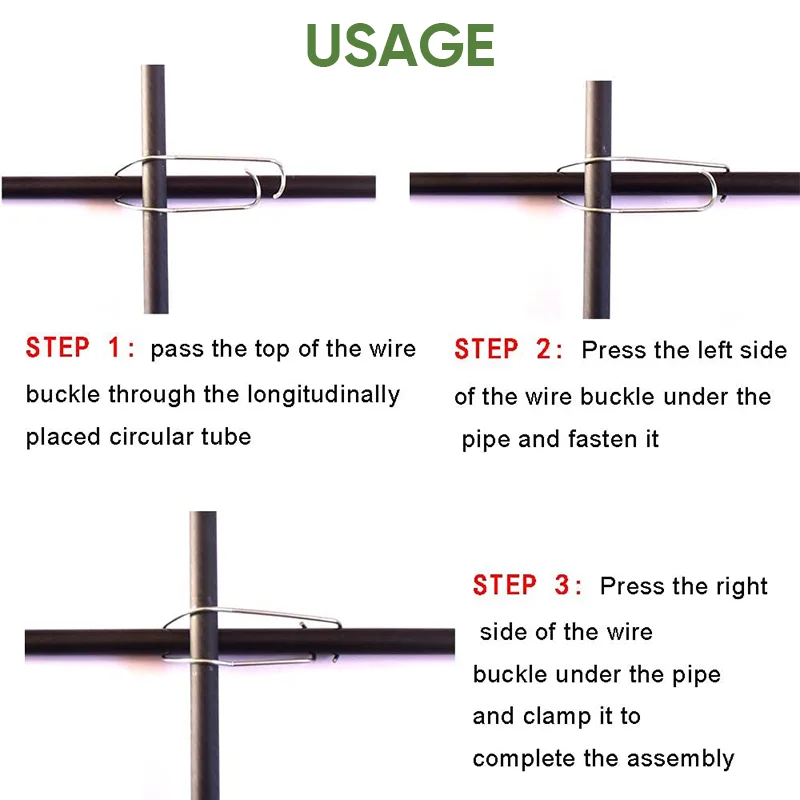 USAGE

STEP 1: pass the top of the wire buckle through the longitudinally placed circular tube

STEP 2: Press the left side of the wire buckle under the pipe and fasten it

STEP 3: Press the right side of the wire buckle under the pipe and clamp it to complete the assembly