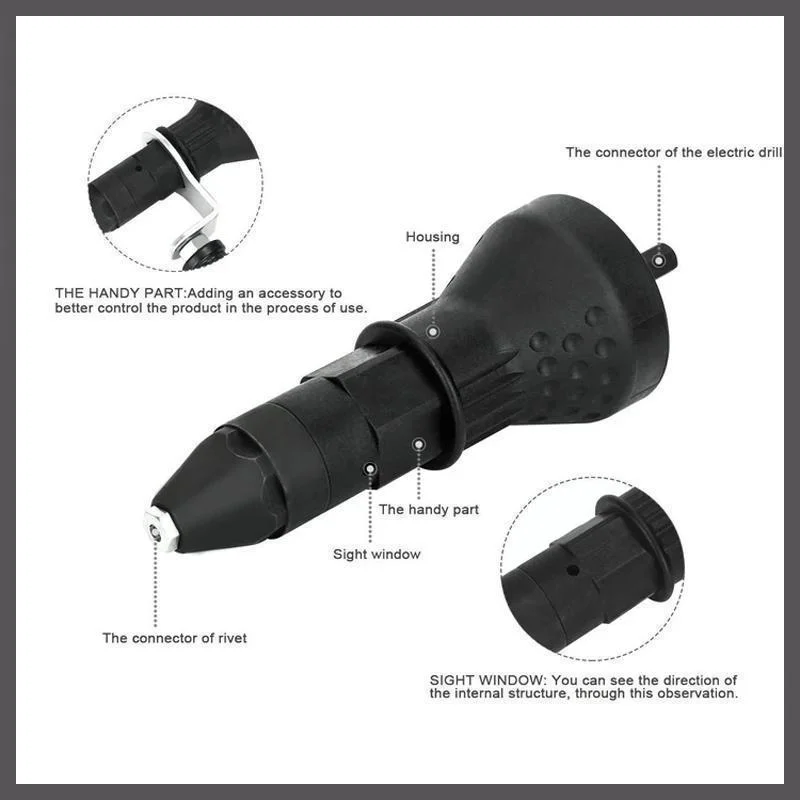 The connector of the electric drill

Housing

THE HANDY PART:Adding an accessory to better control the product in the process of use.

The handy part

Sight window

The connector of rivet

SIGHT WINDOW: You can see the direction of the internal structure, through this observation.