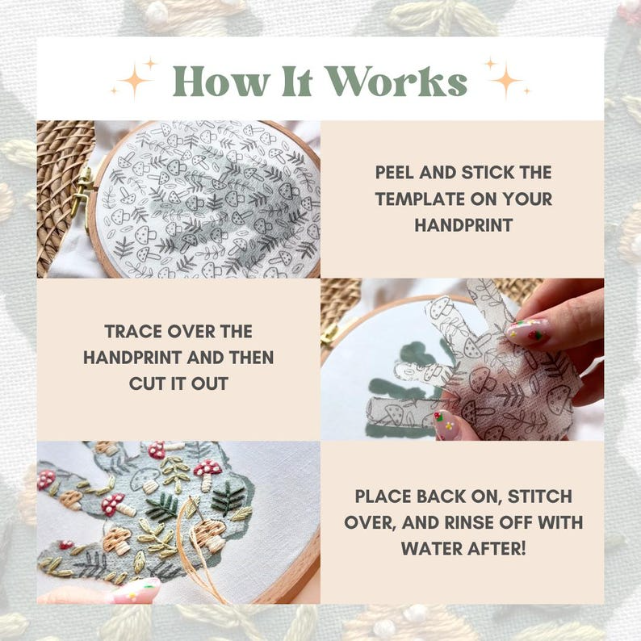 How It Works

PEEL AND STICK THE TEMPLATE ON YOUR HANDPRINT

TRACE OVER THE HANDPRINT AND THEN CUT IT OUT

PLACE BACK ON, STITCH OVER, AND RINSE OFF WITH WATER AFTER!