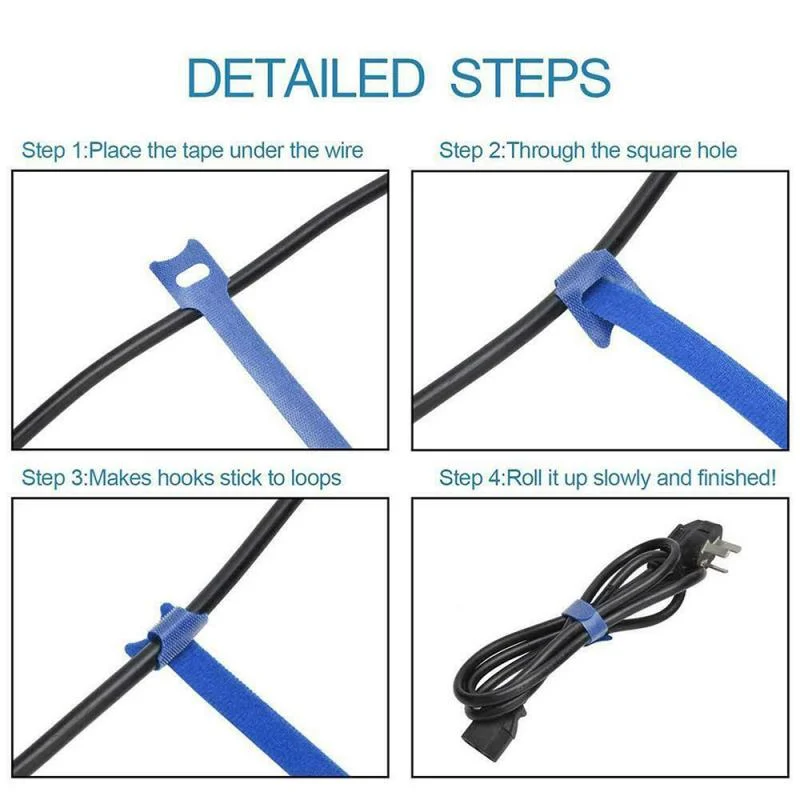 DETAILED STEPS

Step 1:Place the tape under the wire

Step 2:Through the square hole

Step 3:Makes hooks stick to loops

Step 4:Roll it up slowly and finished!