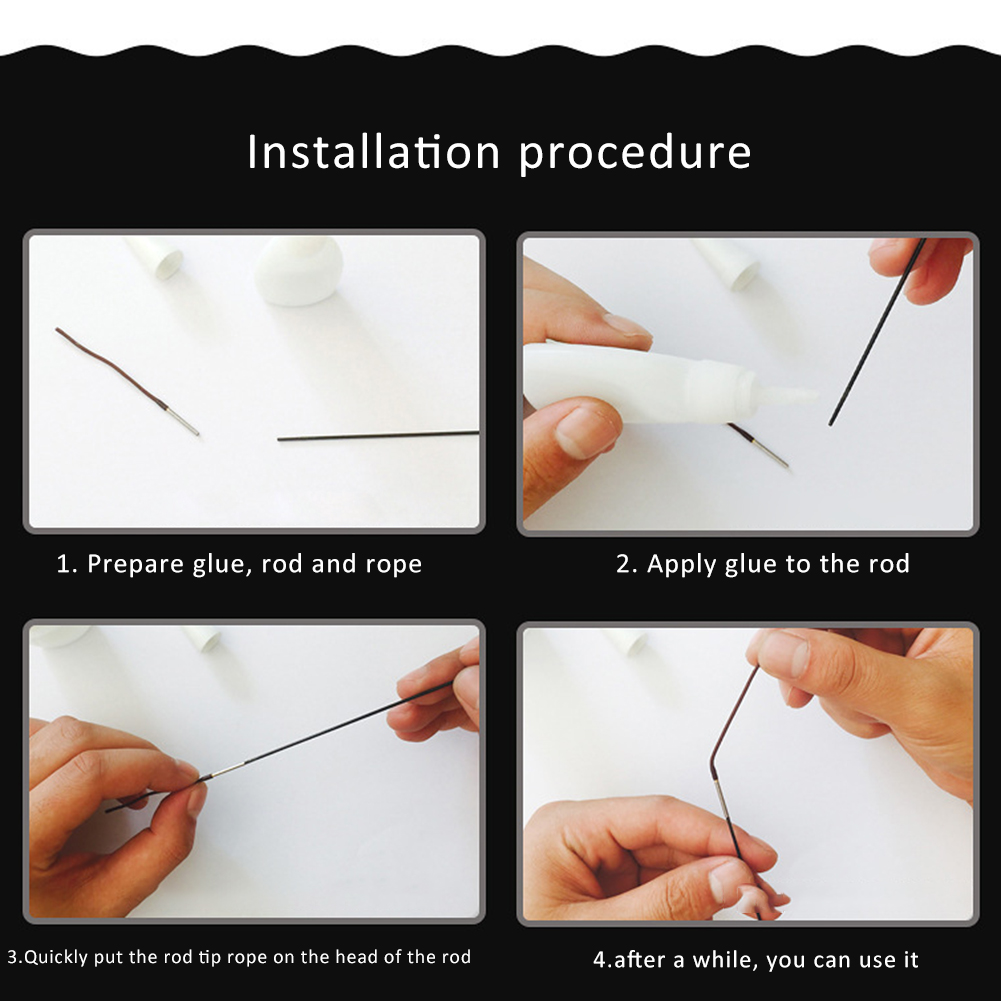 Installation procedure

1. Prepare glue, rod and rope

2. Apply glue to the rod

3.Quickly put the rod tip rope on the head of the rod

4.after a while, you can use it