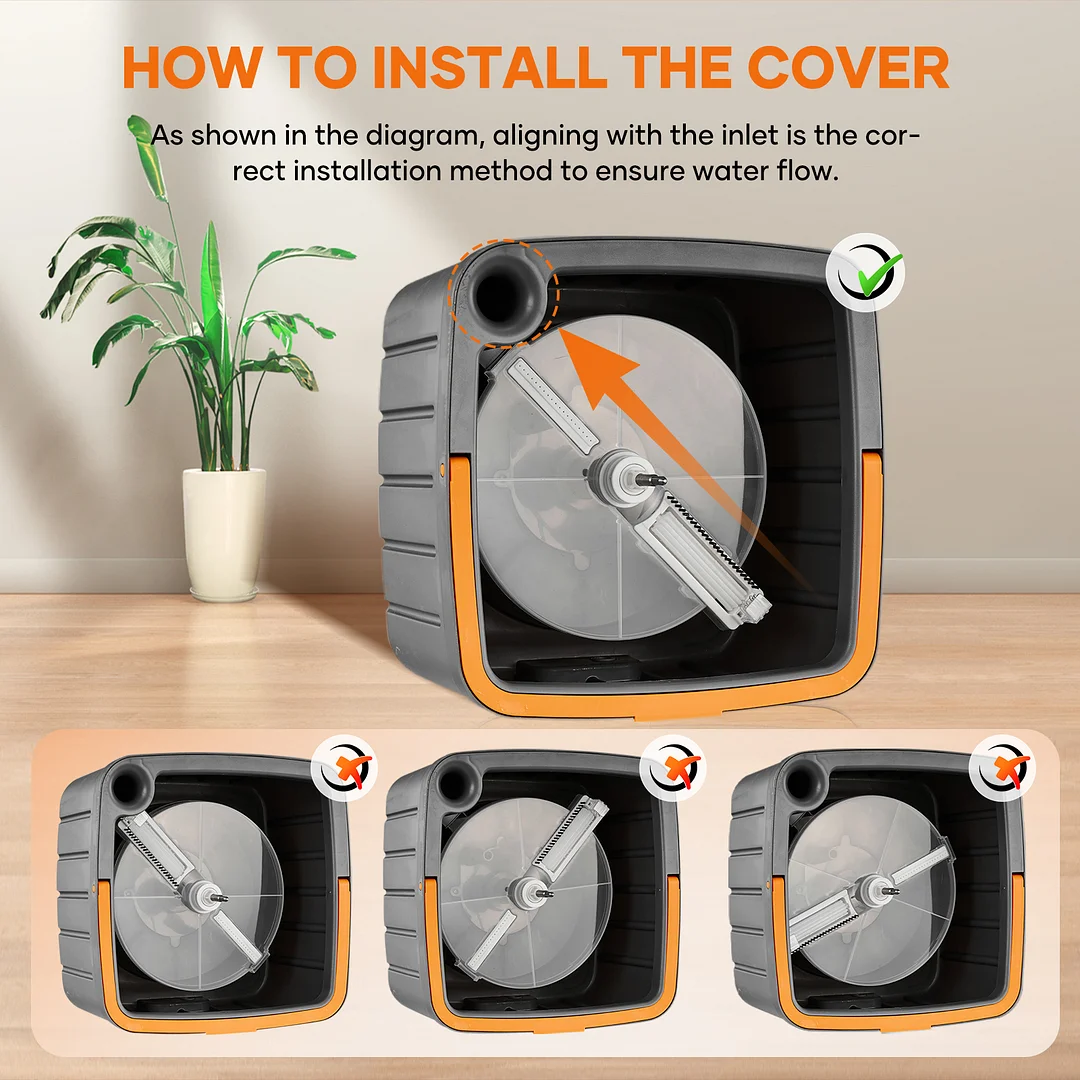 HOW TO INSTALL THE COVER

As shown in the diagram, aligning with the inlet is the correct installation method to ensure water flow.