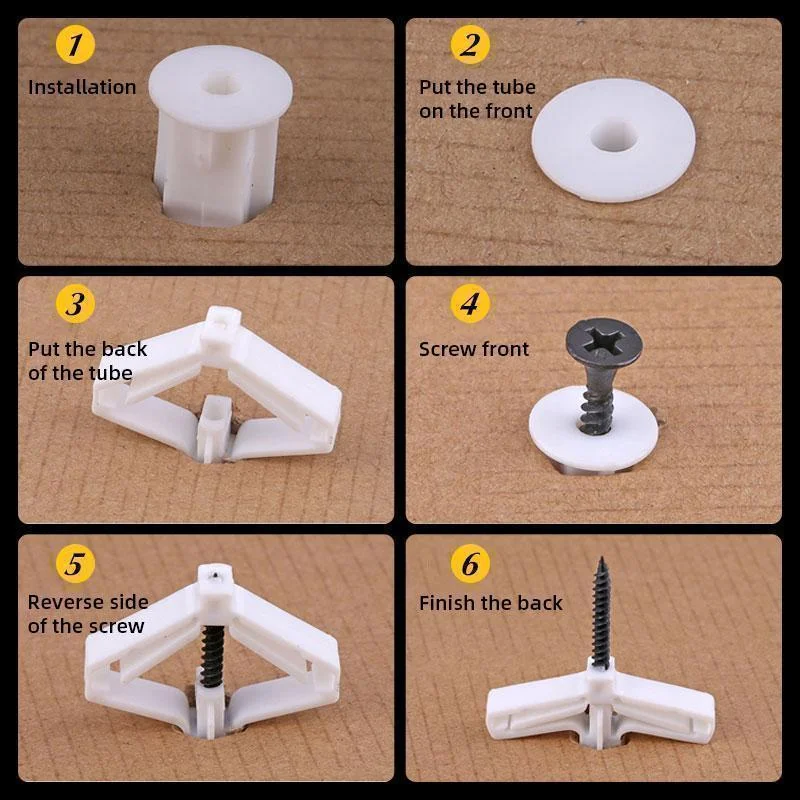 1
Installation

2
Put the tube on the front

3
Put the back of the tube

4
Screw front

5
Reverse side of the screw

6
Finish the back