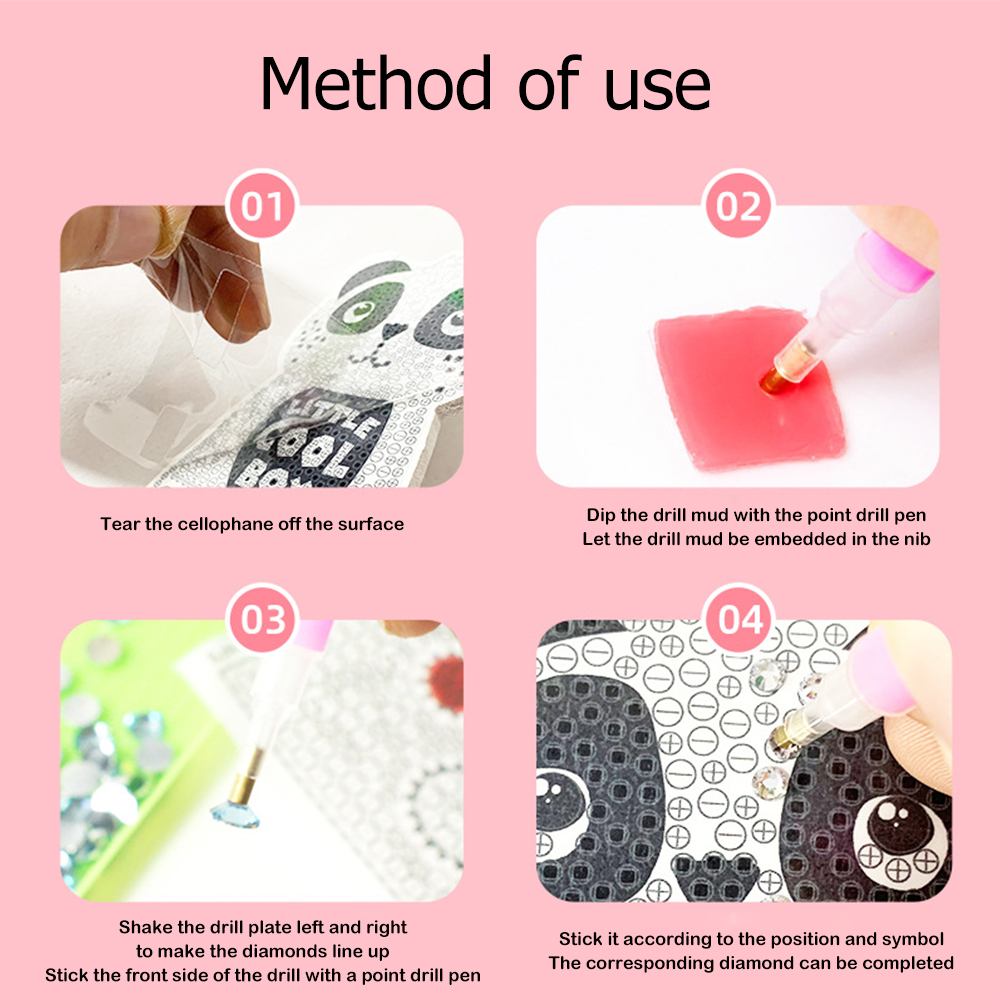 Method of use

01

LITTLE COOL BOY

Tear the cellophane off the surface

02

Dip the drill mud with the point drill pen
Let the drill mud be embedded in the nib

03

Shake the drill plate left and right
to make the diamonds line up
Stick the front side of the drill with a point drill pen

04

Stick it according to the position and symbol
The corresponding diamond can be completed