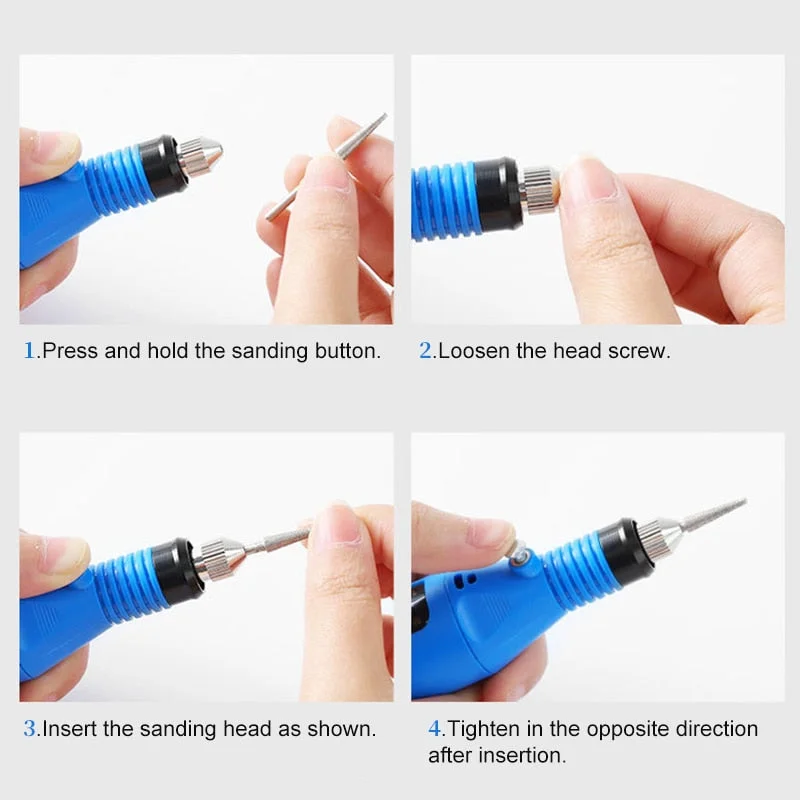 1.Press and hold the sanding button.

2.Loosen the head screw.

3.Insert the sanding head as shown.

4.Tighten in the opposite direction after insertion.