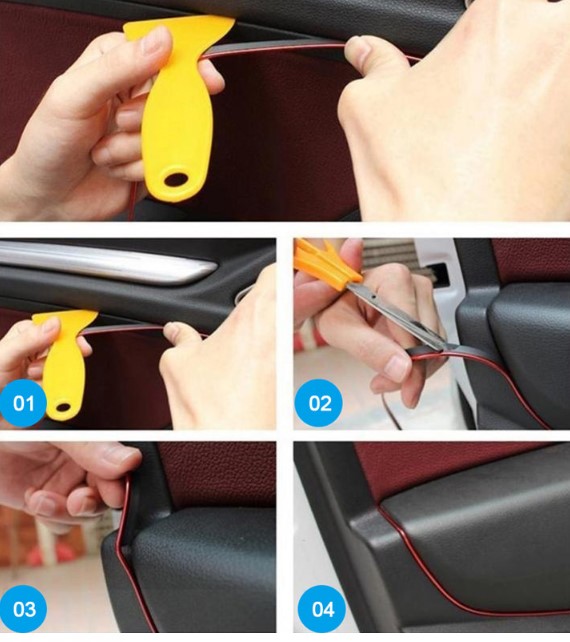 01

02

03

04