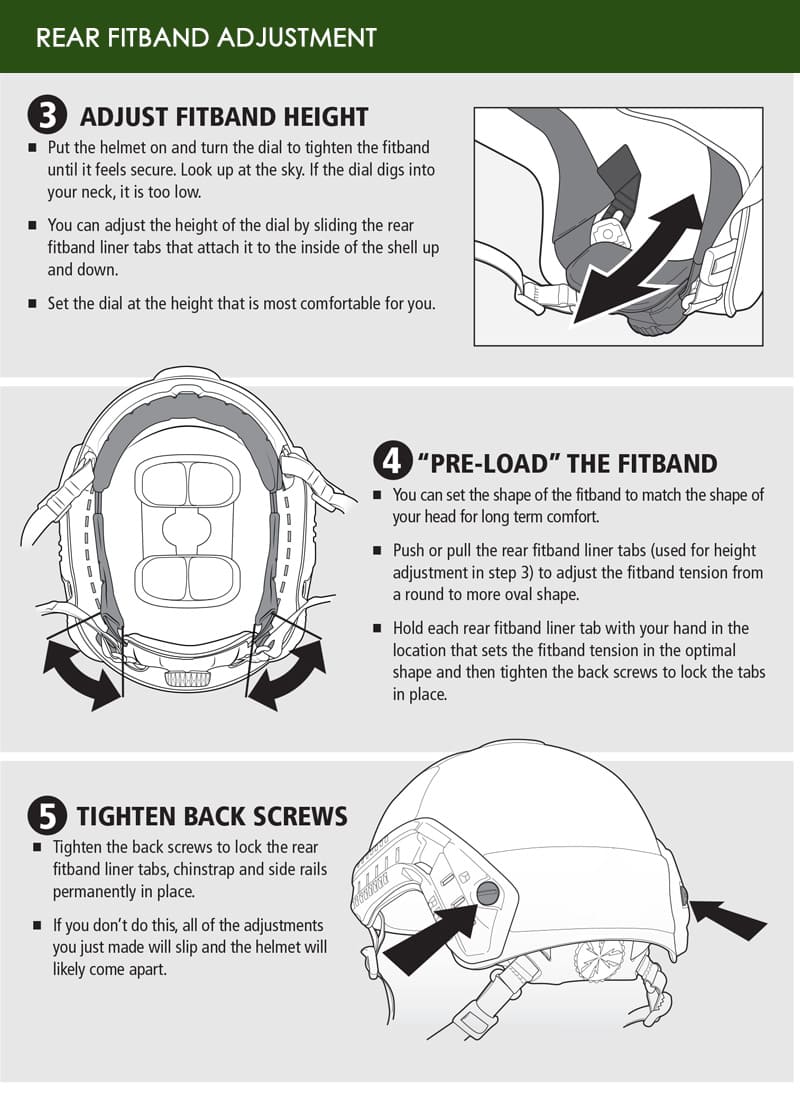 REAR FITBAND ADJUSTMENT

3 ADJUST FITBAND HEIGHT

■ Put the helmet on and turn the dial to tighten the fitband until it feels secure. Look up at the sky. If the dial digs into your neck, it is too low.

■ You can adjust the height of the dial by sliding the rear fitband liner tabs that attach it to the inside of the shell up and down.

■ Set the dial at the height that is most comfortable for you.

4 "PRE-LOAD" THE FITBAND

■ You can set the shape of the fitband to match the shape of your head for long term comfort.

■ Push or pull the rear fitband liner tabs (used for height adjustment in step 3) to adjust the fitband tension from a round to more oval shape.

■ Hold each rear fitband liner tab with your hand in the location that sets the fitband tension in the optimal shape and then tighten the back screws to lock the tabs in place.

5 TIGHTEN BACK SCREWS

■ Tighten the back screws to lock the rear fitband liner tabs, chinstrap and side rails permanently in place.

■ If you don't do this, all of the adjustments you just made will slip and the helmet will likely come apart.