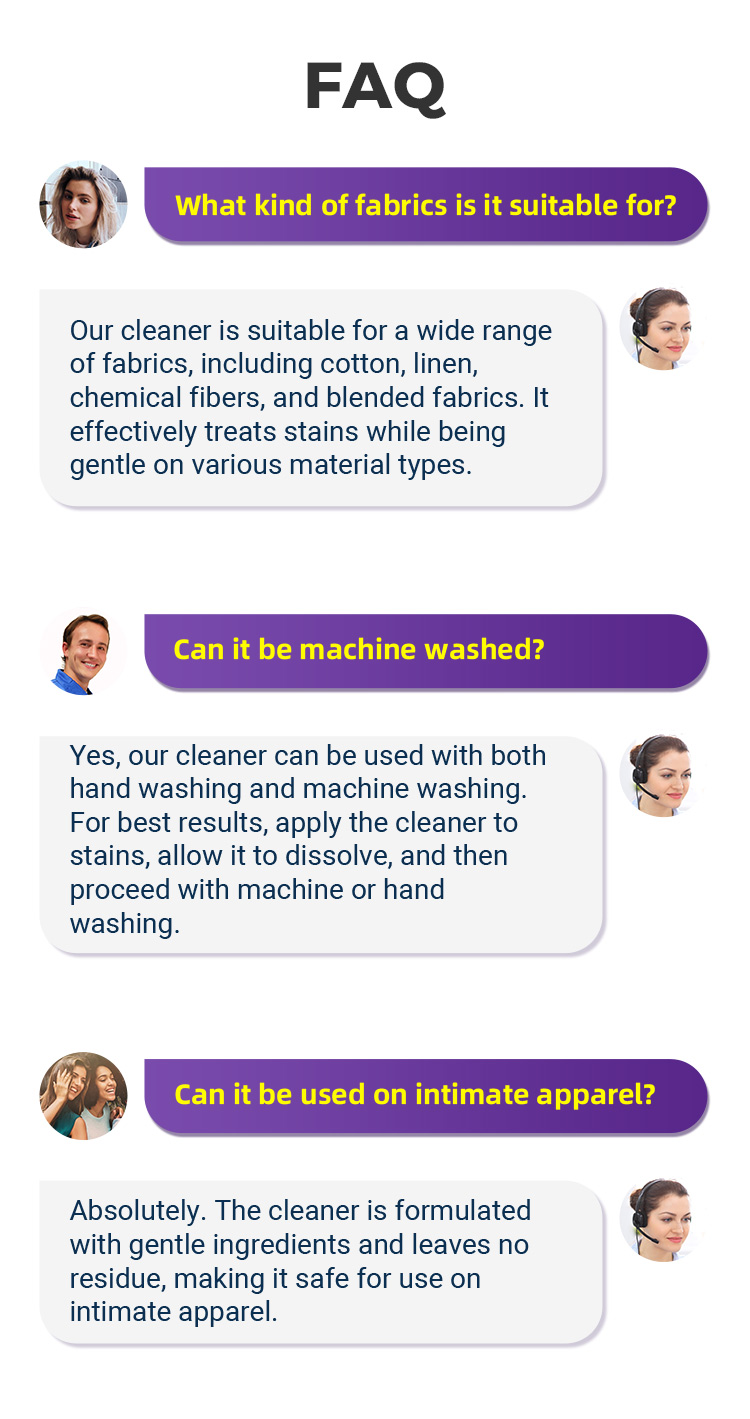 FAQ

What kind of fabrics is it suitable for?

Our cleaner is suitable for a wide range of fabrics, including cotton, linen, chemical fibers, and blended fabrics. It effectively treats stains while being gentle on various material types.

Can it be machine washed?

Yes, our cleaner can be used with both hand washing and machine washing. For best results, apply the cleaner to stains, allow it to dissolve, and then proceed with machine or hand washing.

Can it be used on intimate apparel?

Absolutely. The cleaner is formulated with gentle ingredients and leaves no residue, making it safe for use on intimate apparel.