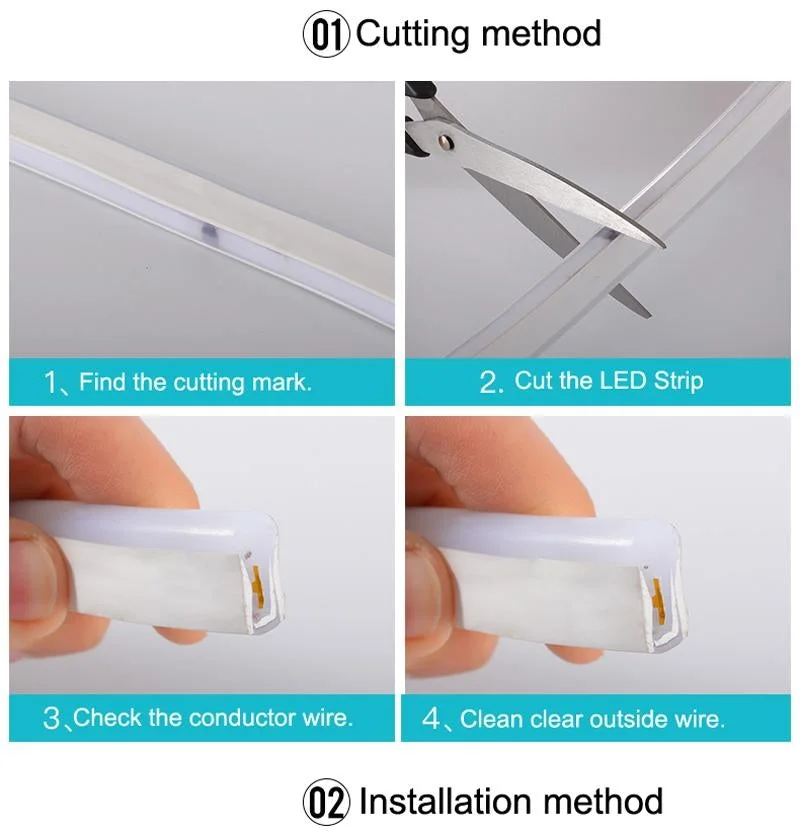 01 Cutting method

1、Find the cutting mark.

2. Cut the LED Strip

3、Check the conductor wire.

4、Clean clear outside wire.

02 Installation method