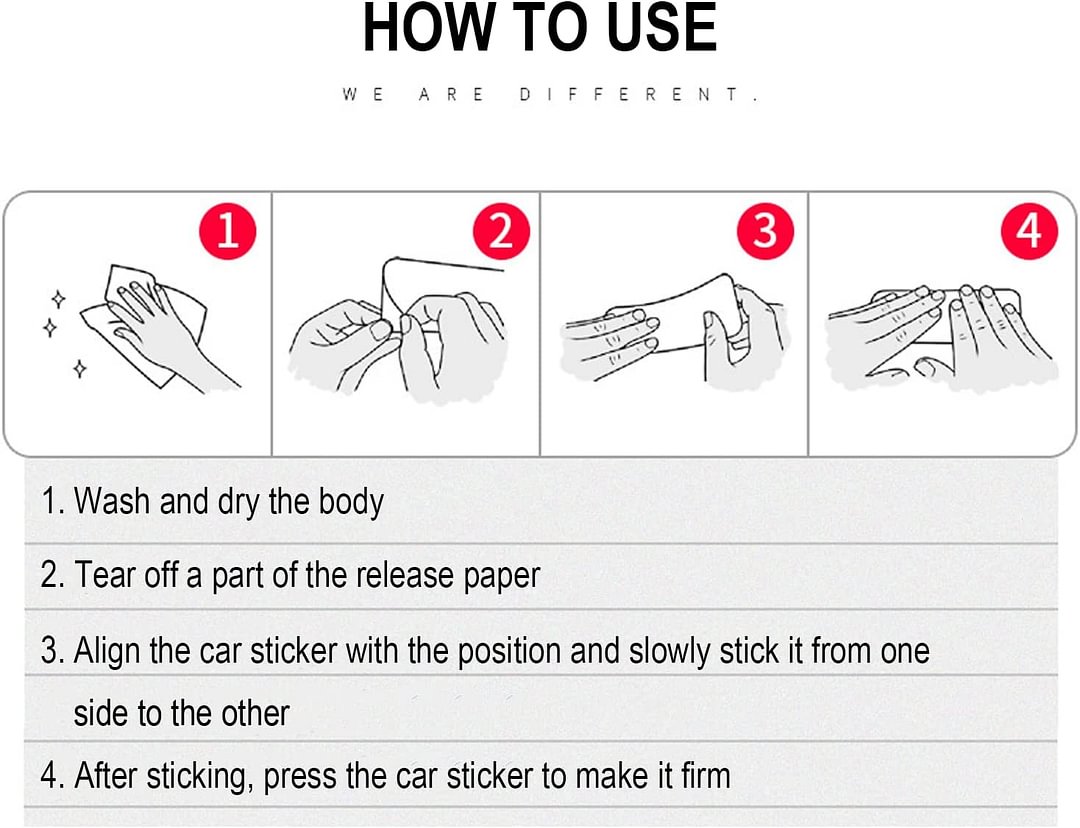 HOW TO USE

WE ARE DIFFERENT.

1

2

3

4

1. Wash and dry the body

2. Tear off a part of the release paper

3. Align the car sticker with the position and slowly stick it from one side to the other

4. After sticking, press the car sticker to make it firm