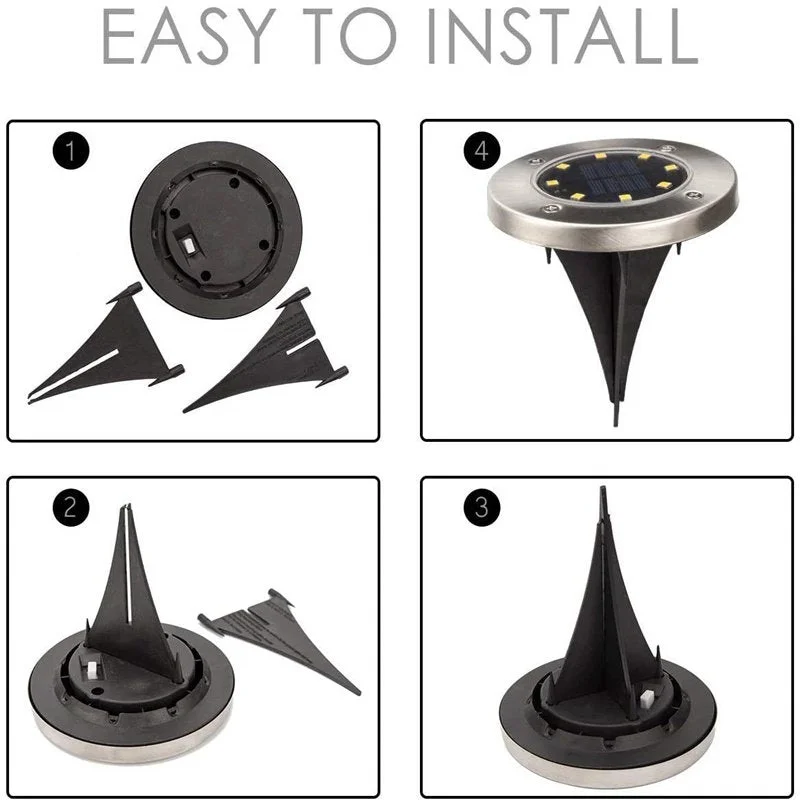 EASY TO INSTALL

1

4

2

3