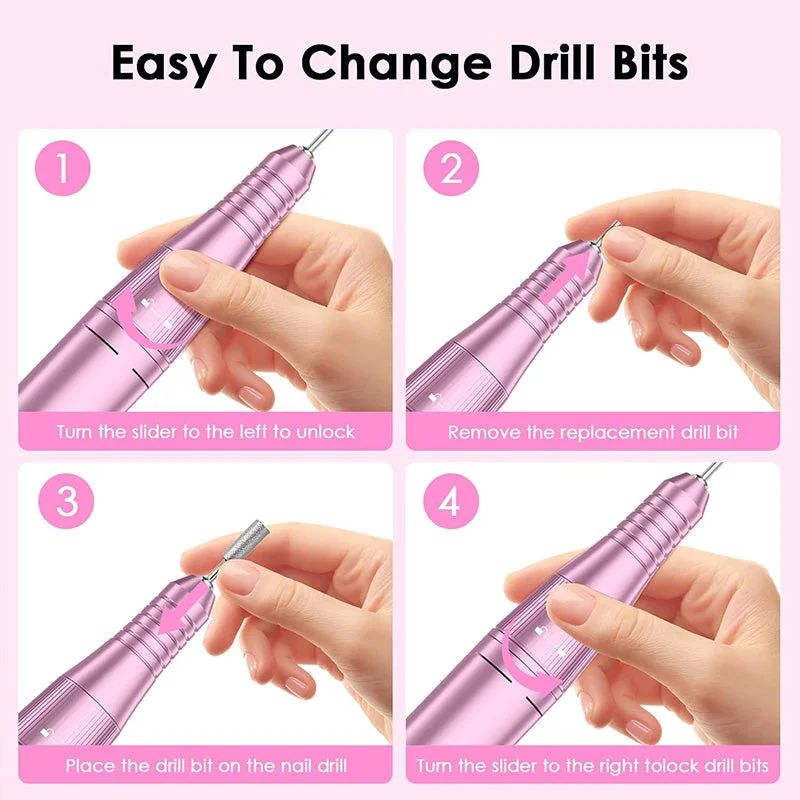 Easy To Change Drill Bits

1

Turn the slider to the left to unlock

2

Remove the replacement drill bit

3

Place the drill bit on the nail drill

4

Turn the slider to the right tolock drill bits