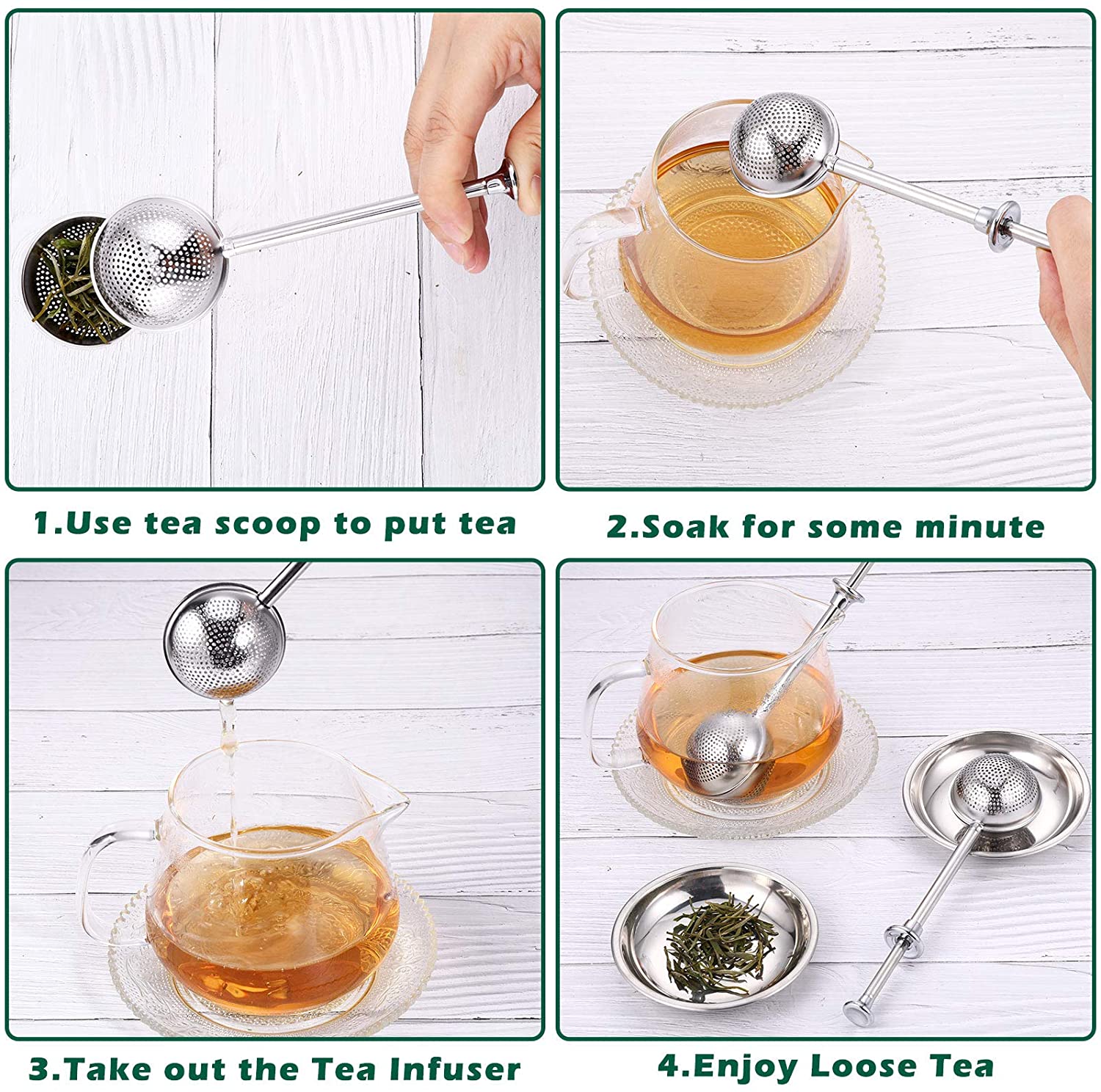 1.Use tea scoop to put tea

2.Soak for some minute

3.Take out the Tea Infuser

4.Enjoy Loose Tea