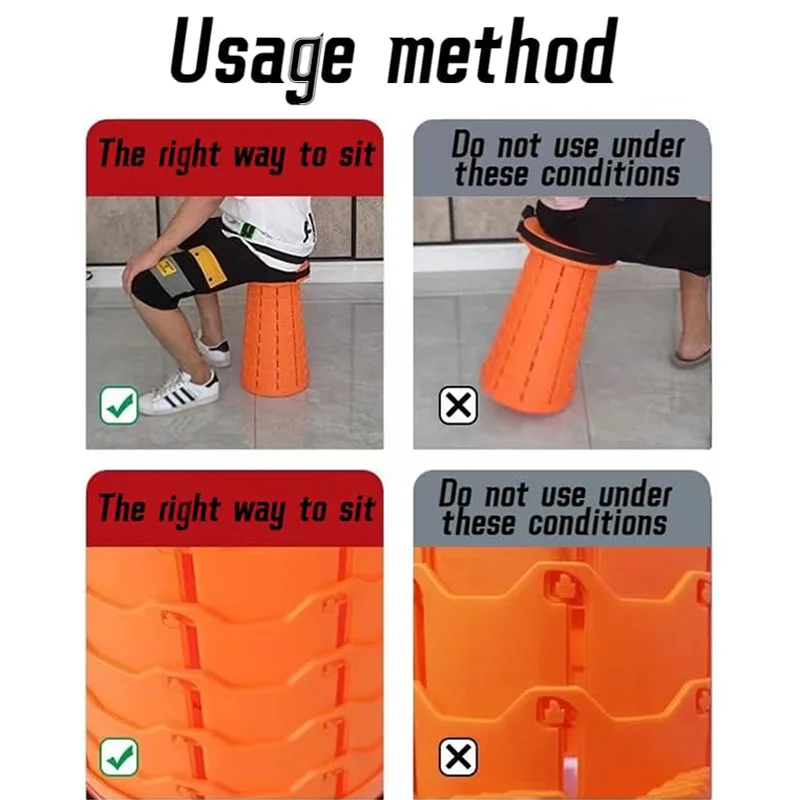 Usage method

The right way to sit

Do not use under these conditions

The right way to sit

Do not use under these conditions