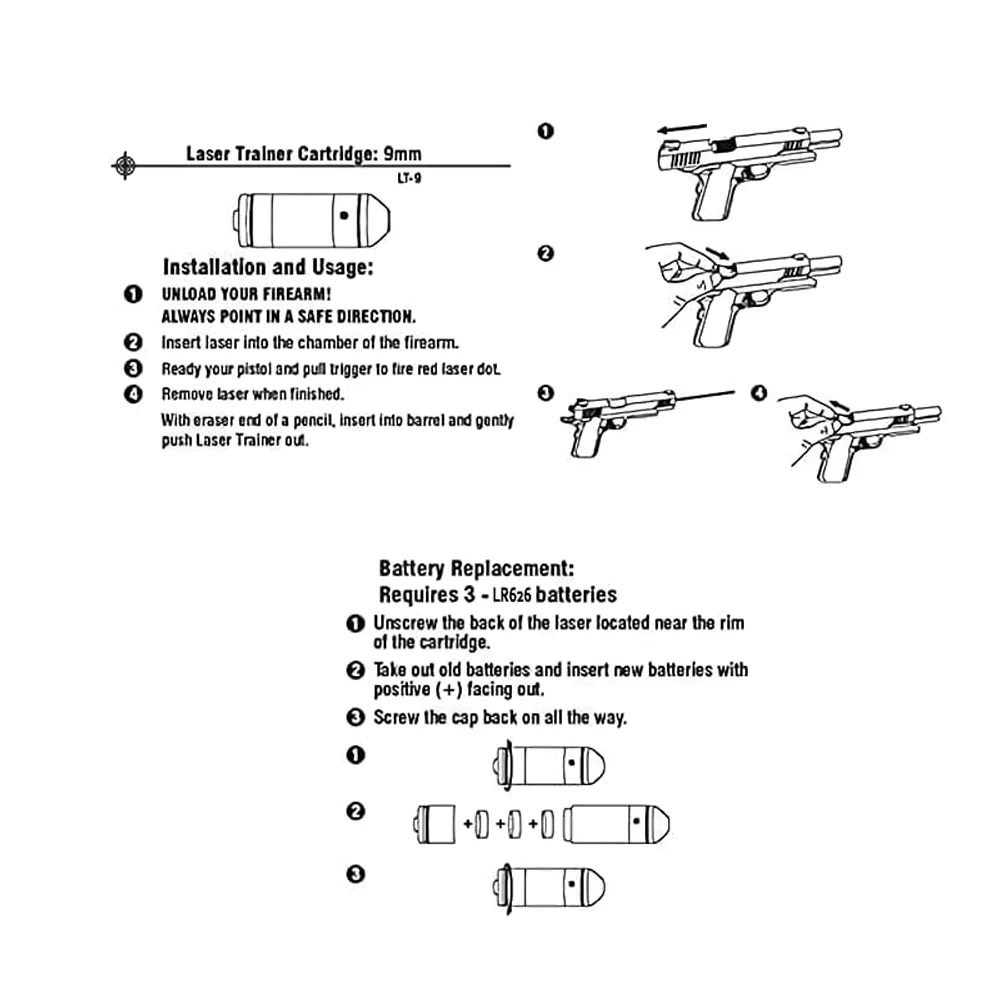 Laser Trainer Cartridge: 9mm

LT-9

Installation and Usage:

❶ UNLOAD YOUR FIREARM! ALWAYS POINT IN A SAFE DIRECTION.

❷ Insert laser into the chamber of the firearm.

❸ Ready your pistol and pull trigger to fire red laser dot.

❹ Remove laser when finished.

With eraser end of a pencil, insert into barrel and gently push Laser Trainer out.

❶

❷

❸

❹

Battery Replacement:
Requires 3 - LR626 batteries

❶ Unscrew the back of the laser located near the rim of the cartridge.

❷ Take out old batteries and insert new batteries with positive (+) facing out.

❸ Screw the cap back on all the way.

❶

❷ + + +

❸