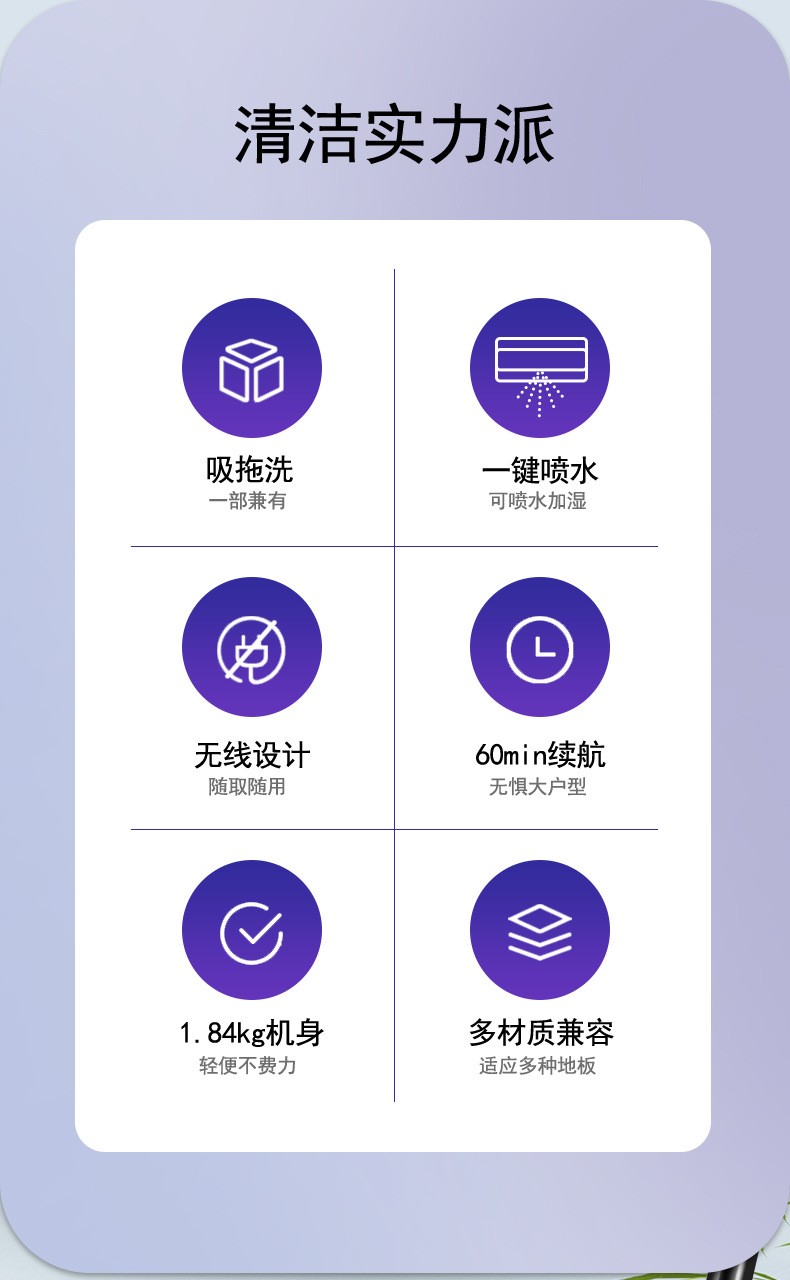 清洁实力派

吸拖洗
一部兼有

一键喷水
可喷水加湿

无线设计
随取随用

60min续航
无惧大户型

1.84kg机身
轻便不费力

多材质兼容
适应多种地板