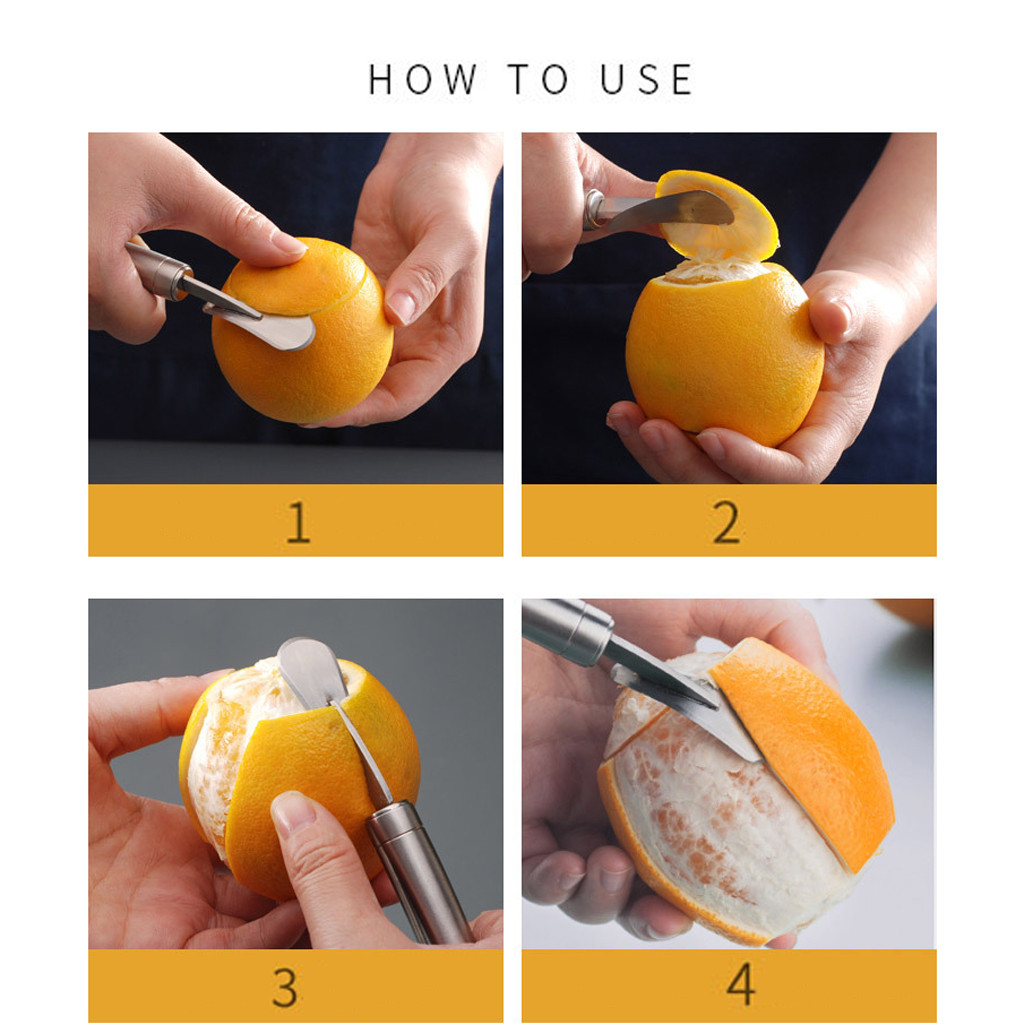 HOW TO USE

1

2

3

4